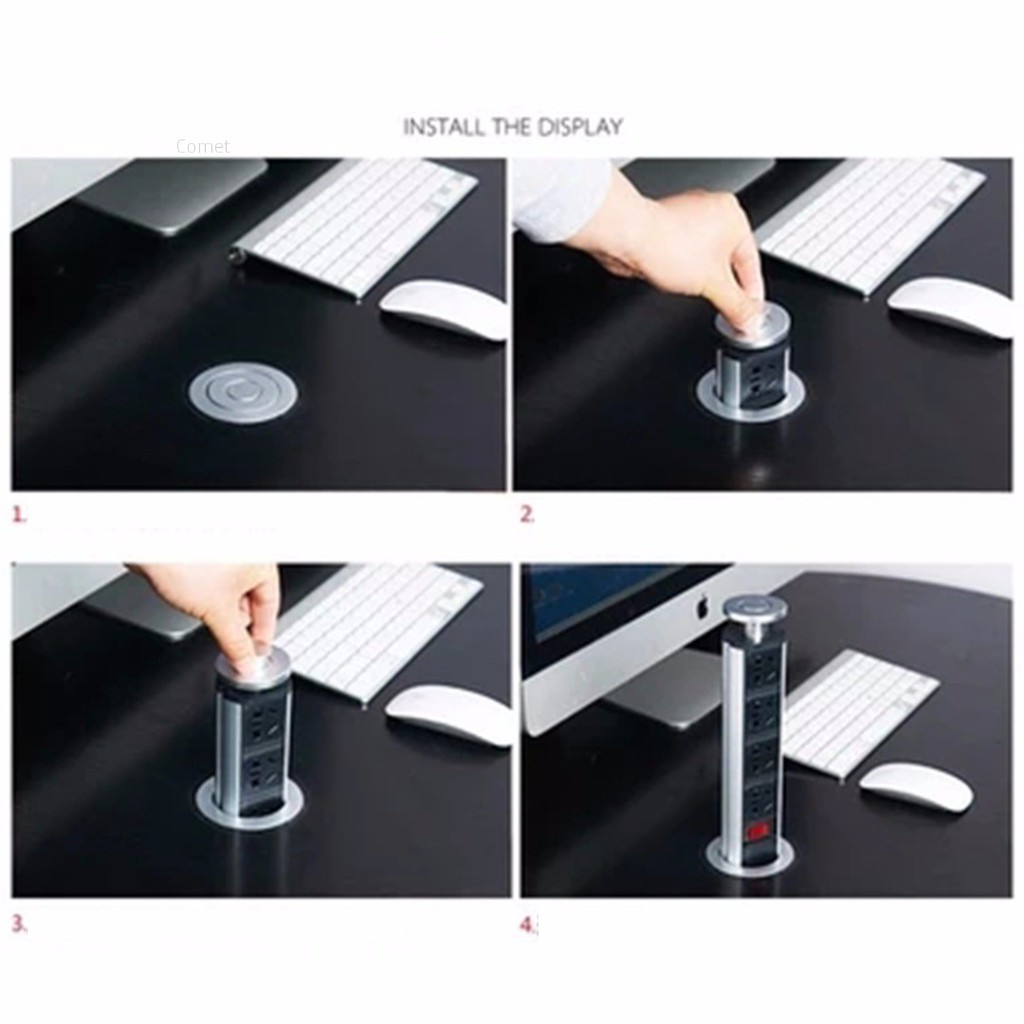 INSTALL THE DISPLAY

Comet

1.

2.

3.

4.