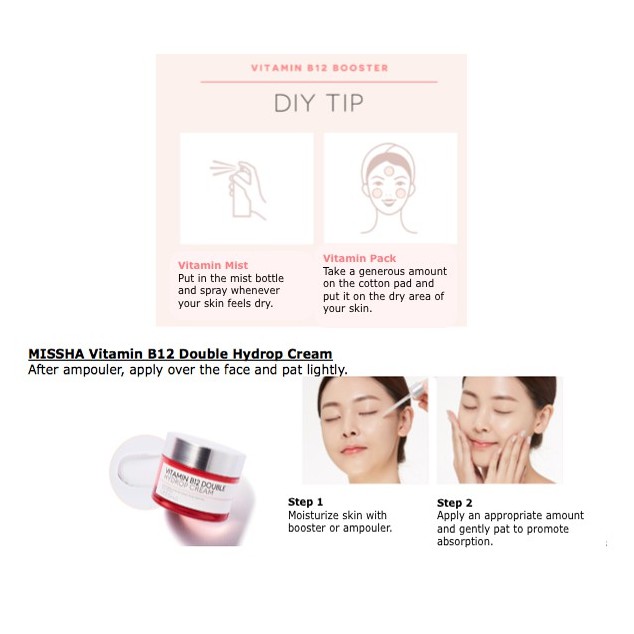 VITAMIN B12 BOOSTER

DIY TIP

Vitamin Mist
Put in the mist bottle and spray whenever your skin feels dry.

Vitamin Pack
Take a generous amount on the cotton pad and put it on the dry area of your skin.

MISSHA Vitamin B12 Double Hydrop Cream
After ampouler, apply over the face and pat lightly.

VITAMIN B12 DOUBLE HYDROP CREAM

Step 1
Moisturize skin with booster or ampouler.

Step 2
Apply an appropriate amount and gently pat to promote absorption.