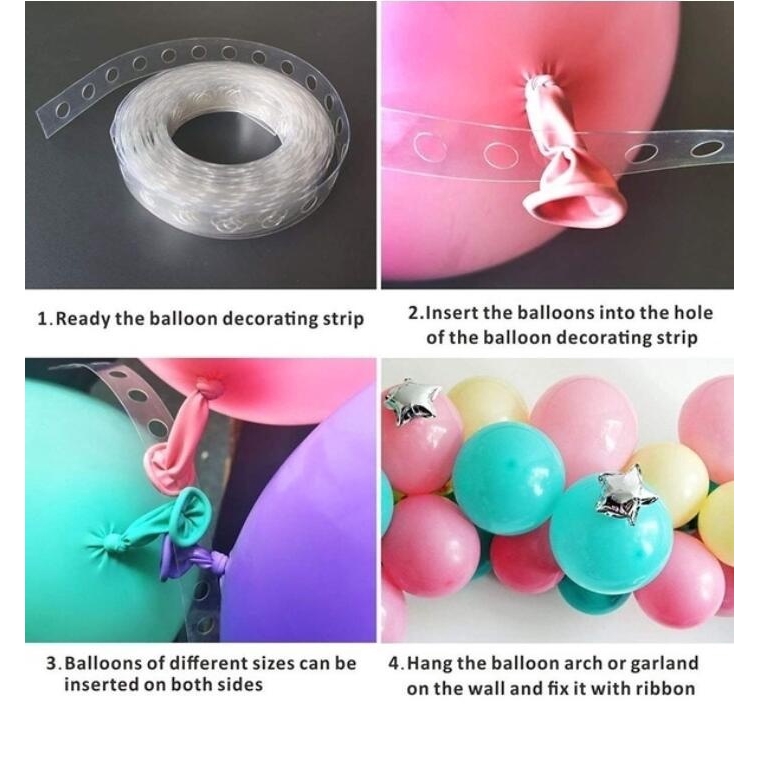 1.Ready the balloon decorating strip

2.Insert the balloons into the hole of the balloon decorating strip

3.Balloons of different sizes can be inserted on both sides

4.Hang the balloon arch or garland on the wall and fix it with ribbon