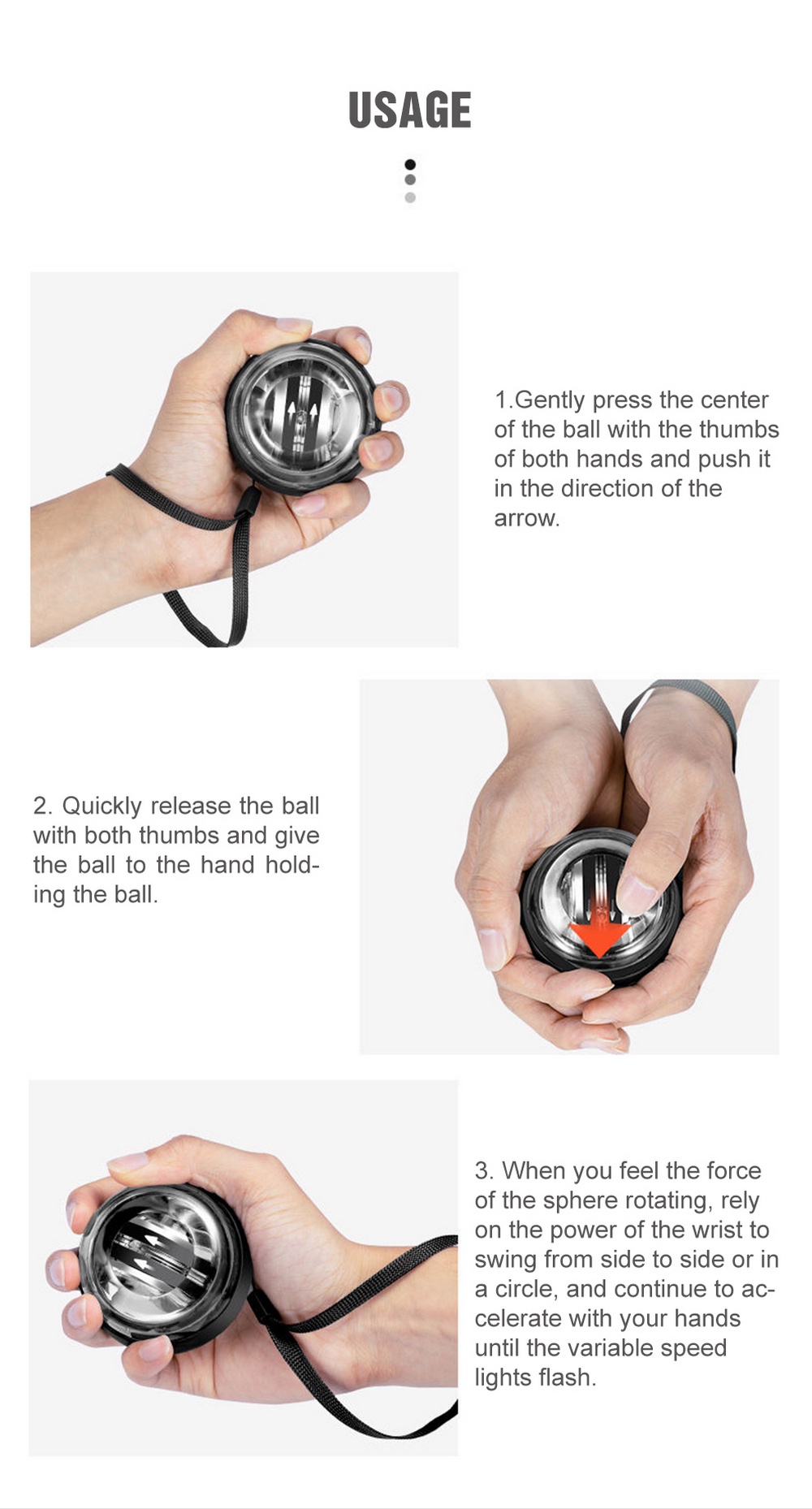 USAGE

1.Gently press the center of the ball with the thumbs of both hands and push it in the direction of the arrow.

2. Quickly release the ball with both thumbs and give the ball to the hand holding the ball.

3. When you feel the force of the sphere rotating, rely on the power of the wrist to swing from side to side or in a circle, and continue to accelerate with your hands until the variable speed lights flash.