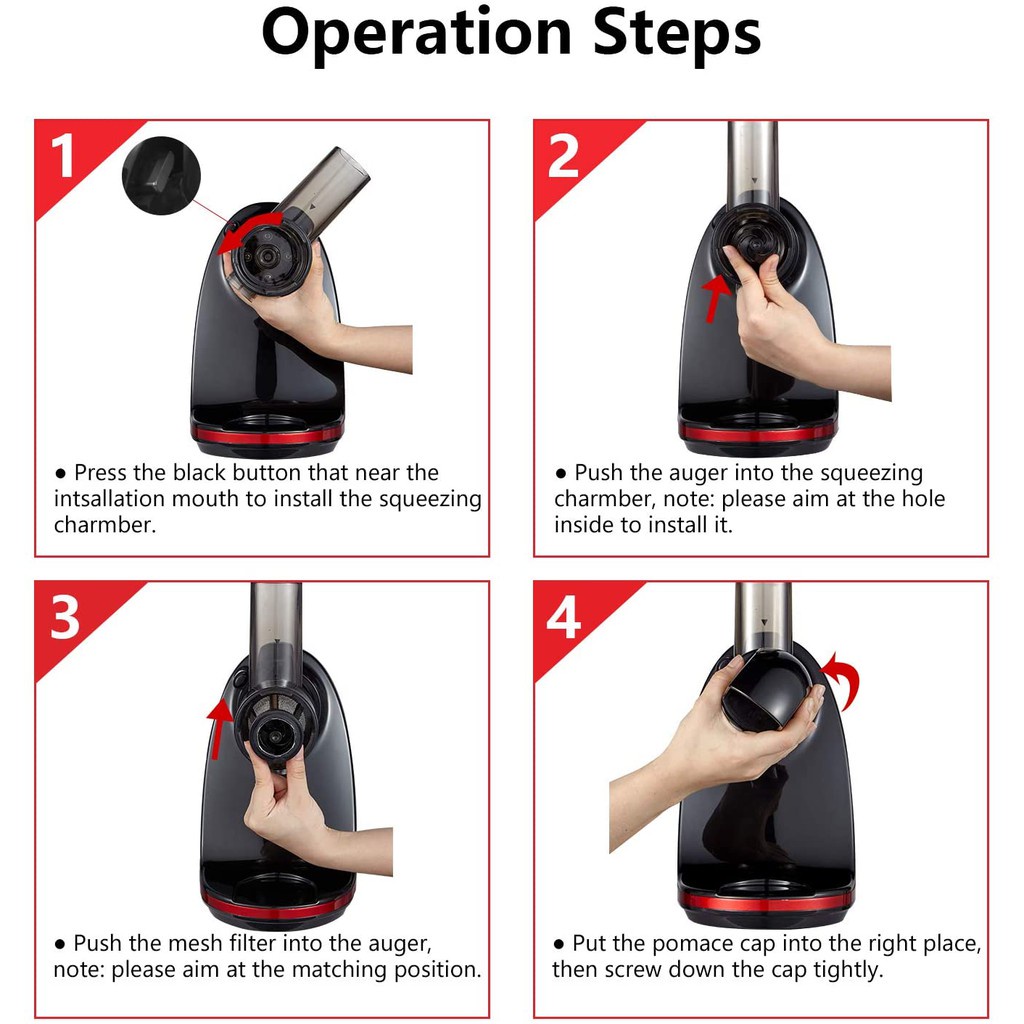 Operation Steps

1

● Press the black button that near the intsallation mouth to install the squeezing charmber.

2

● Push the auger into the squeezing charmber, note: please aim at the hole inside to install it.

3

● Push the mesh filter into the auger, note: please aim at the matching position.

4

● Put the pomace cap into the right place, then screw down the cap tightly.