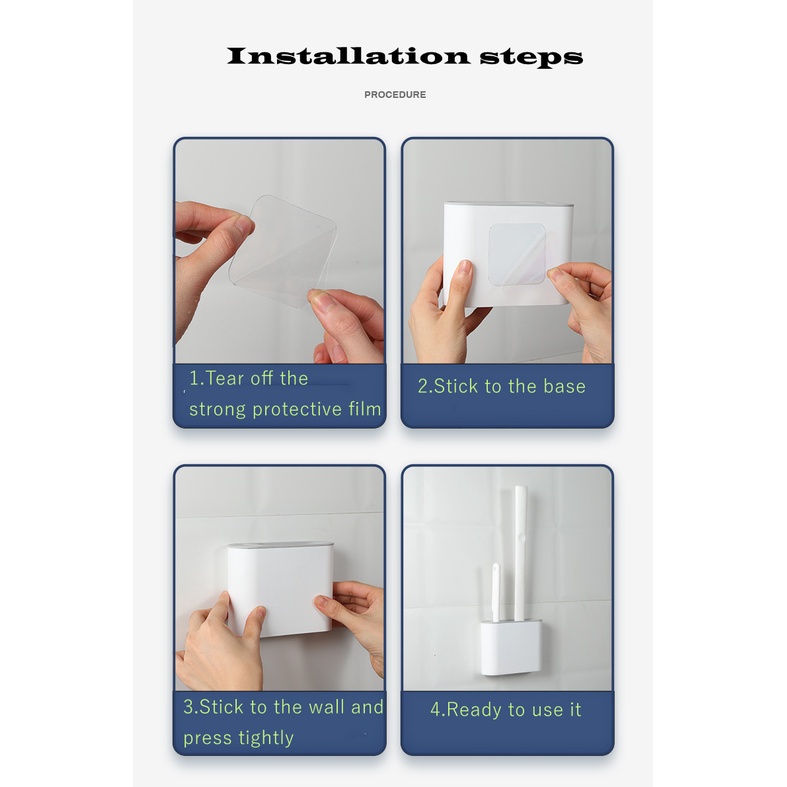 Installation steps

PROCEDURE

1.Tear off the strong protective film

2.Stick to the base

3.Stick to the wall and press tightly

4.Ready to use it