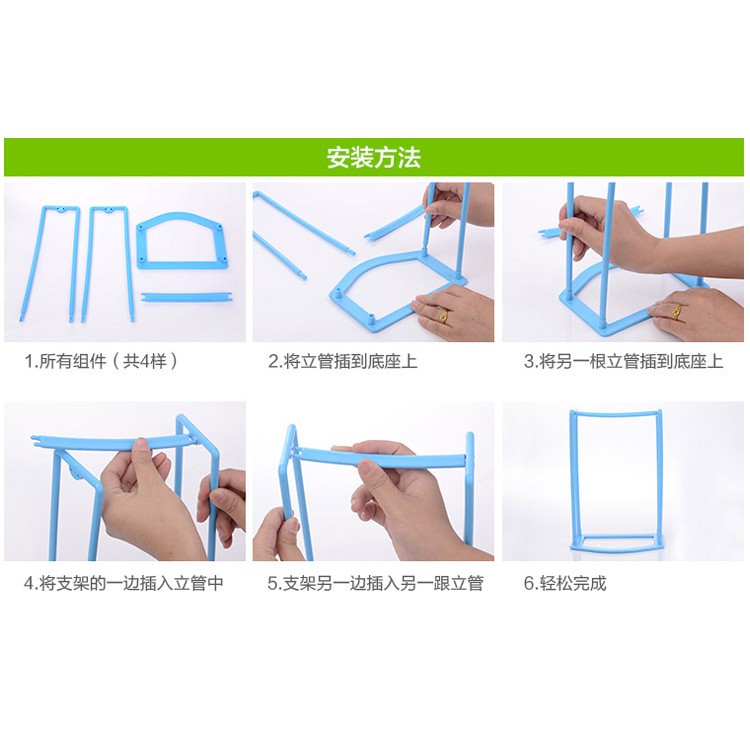 安装方法

1.所有组件（共4样）

2.将立管插到底座上

3.将另一根立管插到底座上

4.将支架的一边插入立管中

5.支架另一边插入另一跟立管

6.轻松完成