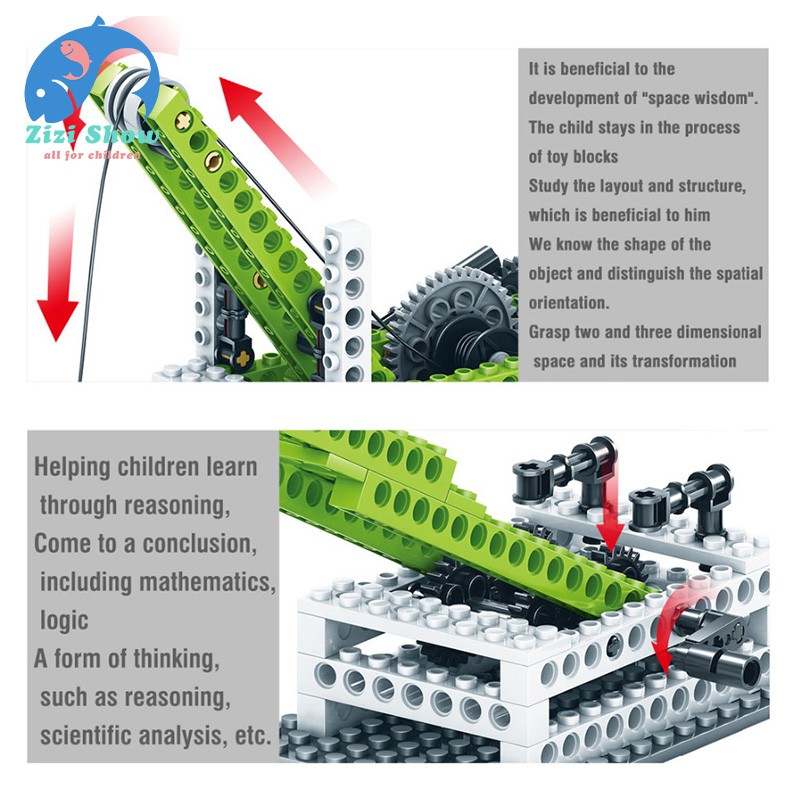 Zizi Show
all for children

It is beneficial to the development of "space wisdom".
The child stays in the process of toy blocks
Study the layout and structure, which is beneficial to him
We know the shape of the object and distinguish the spatial orientation.
Grasp two and three dimensional space and its transformation

Helping children learn through reasoning,
Come to a conclusion, including mathematics, logic
A form of thinking, such as reasoning, scientific analysis, etc.