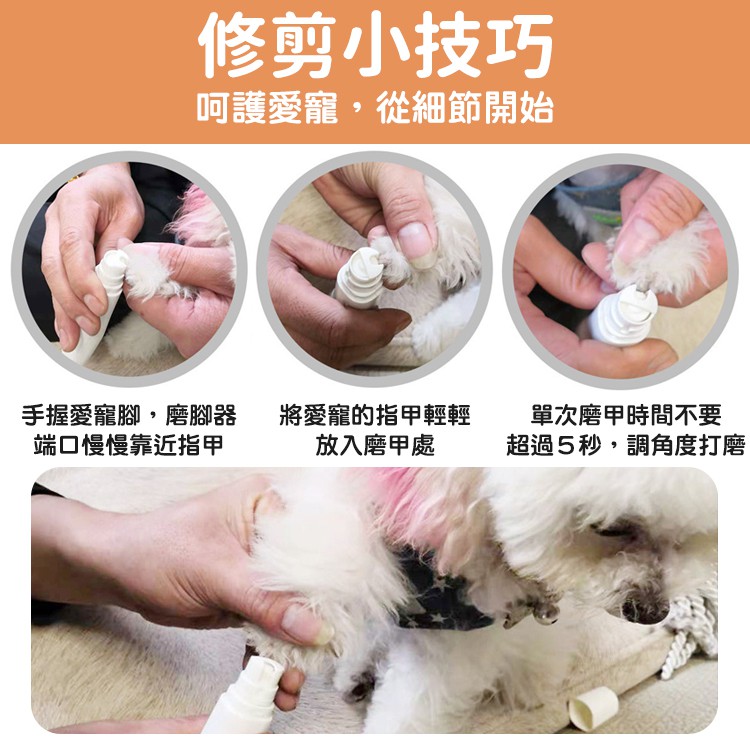 修剪小技巧
呵護愛寵，從細節開始

手握愛寵腳，磨腳器端口慢慢靠近指甲

將愛寵的指甲輕輕放入磨甲處

單次磨甲時間不要超過５秒，調角度打磨