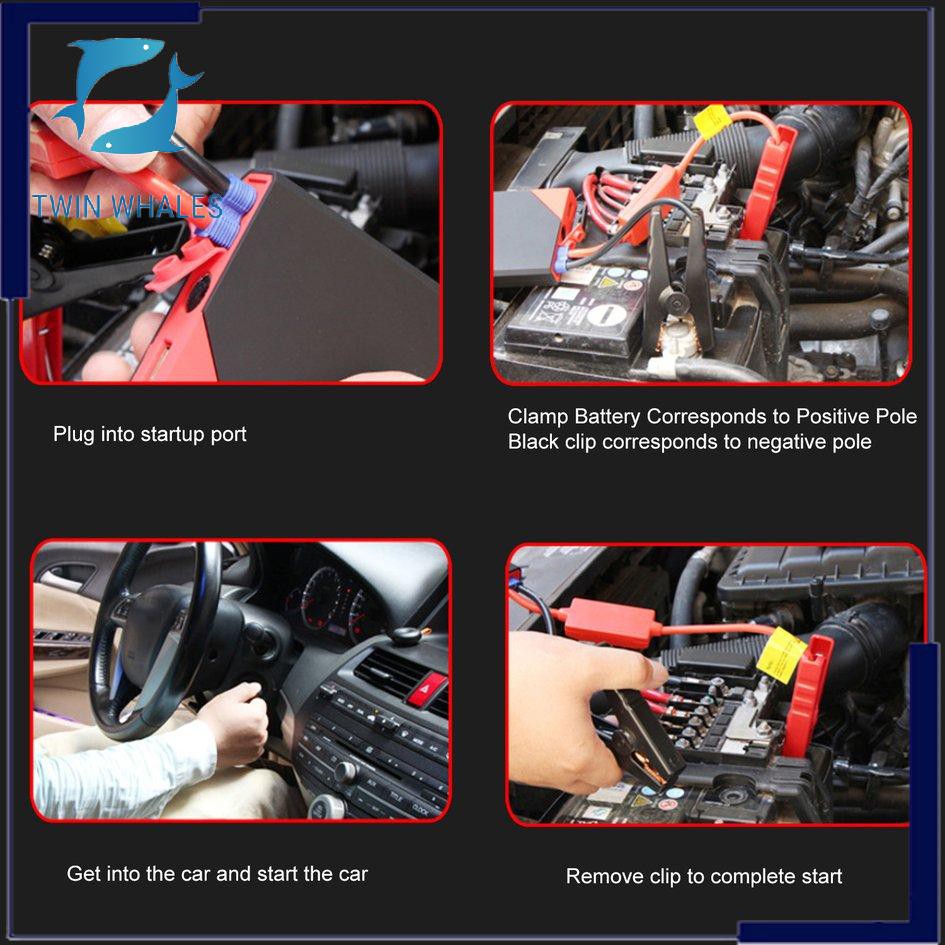 TWIN WHALES

Plug into startup port

Clamp Battery Corresponds to Positive Pole
Black clip corresponds to negative pole

Get into the car and start the car

Remove clip to complete start