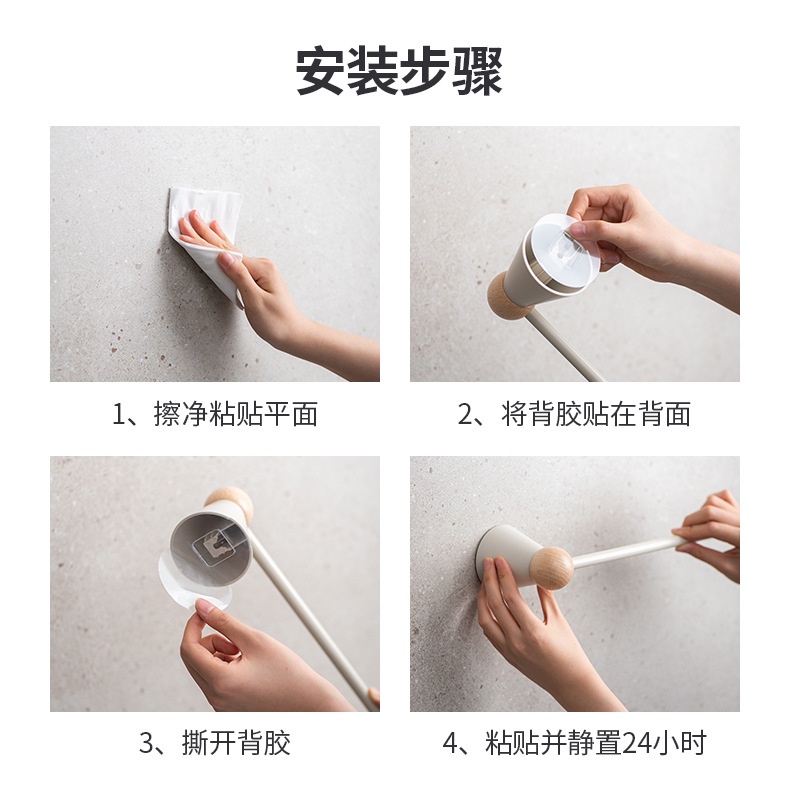 安装步骤

1、擦净粘贴平面

2、将背胶贴在背面

3、撕开背胶

4、粘贴并静置24小时