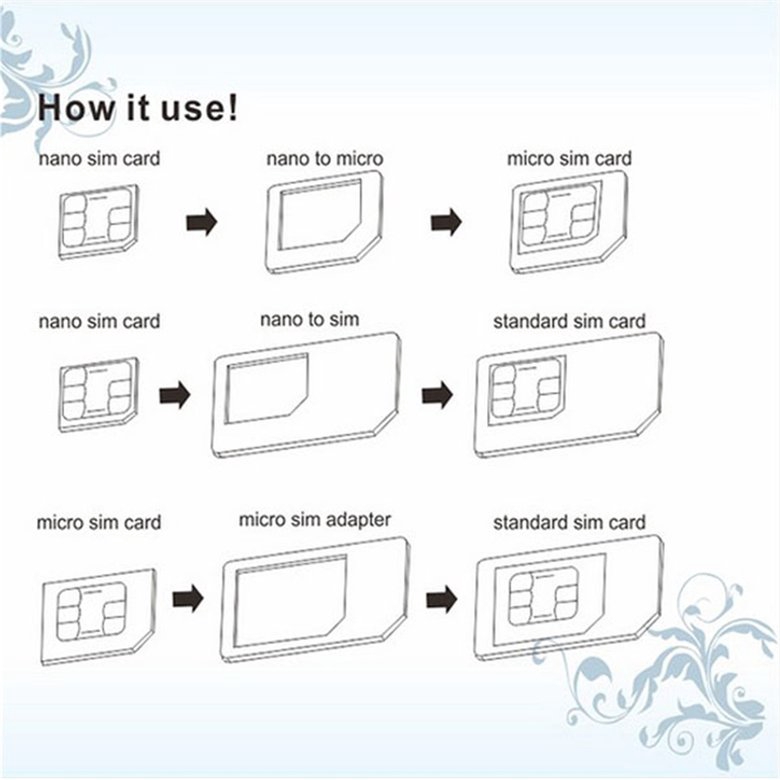 How it use!

nano sim card

nano to micro

micro sim card

nano sim card

nano to sim

standard sim card

micro sim card

micro sim adapter

standard sim card