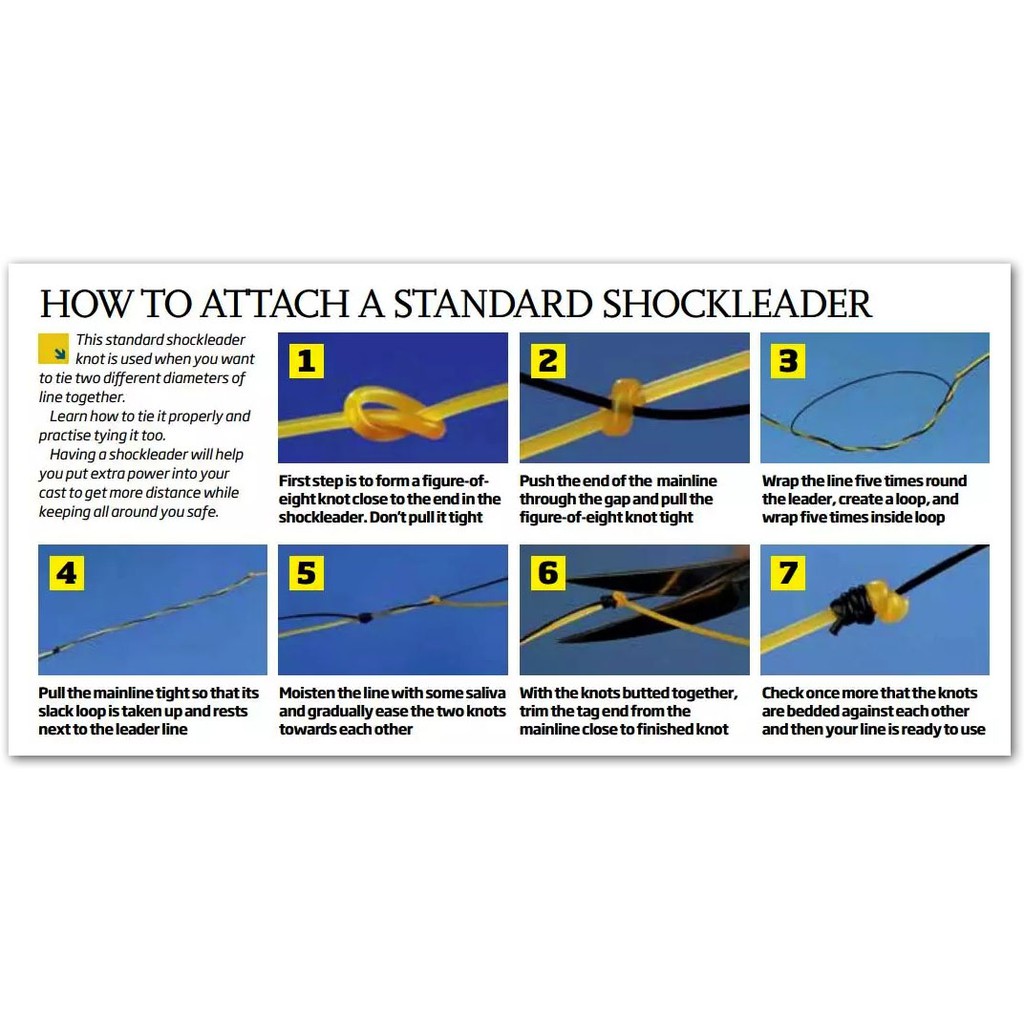 HOW TO ATTACH A STANDARD SHOCKLEADER

This standard shockleader knot is used when you want to tie two different diameters of line together.
Learn how to tie it properly and practise tying it too.
Having a shockleader will help you put extra power into your cast to get more distance while keeping all around you safe.

1
First step is to form a figure-of-eight knot close to the end in the shockleader. Don't pull it tight

2
Push the end of the mainline through the gap and pull the figure-of-eight knot tight

3
Wrap the line five times round the leader, create a loop, and wrap five times inside loop

4
Pull the mainline tight so that its slack loop is taken up and rests next to the leader line

5
Moisten the line with some saliva and gradually ease the two knots towards each other

6
With the knots butted together, trim the tag end from the mainline close to finished knot

7
Check once more that the knots are bedded against each other and then your line is ready to use