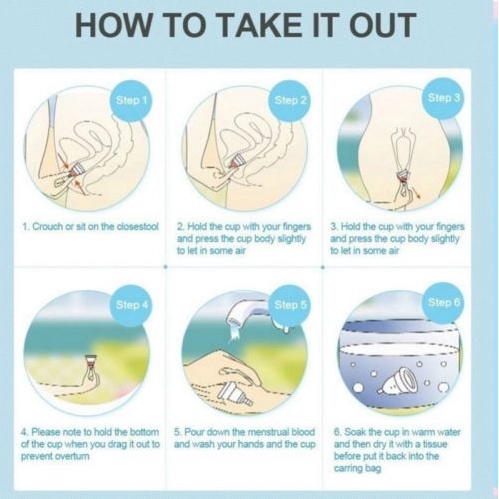 HOW TO TAKE IT OUT

Step 1

1. Crouch or sit on the closestool

Step 2

2. Hold the cup with your fingers and press the cup body slightly to let in some air

Step 3

3. Hold the cup with your fingers and press the cup body slightly to let in some air

Step 4

4. Please note to hold the bottom of the cup when you drag it out to prevent overturn

Step 5

5. Pour down the menstrual blood and wash your hands and the cup

Step 6

6. Soak the cup in warm water and then dry it with a tissue before put it back into the carring bag