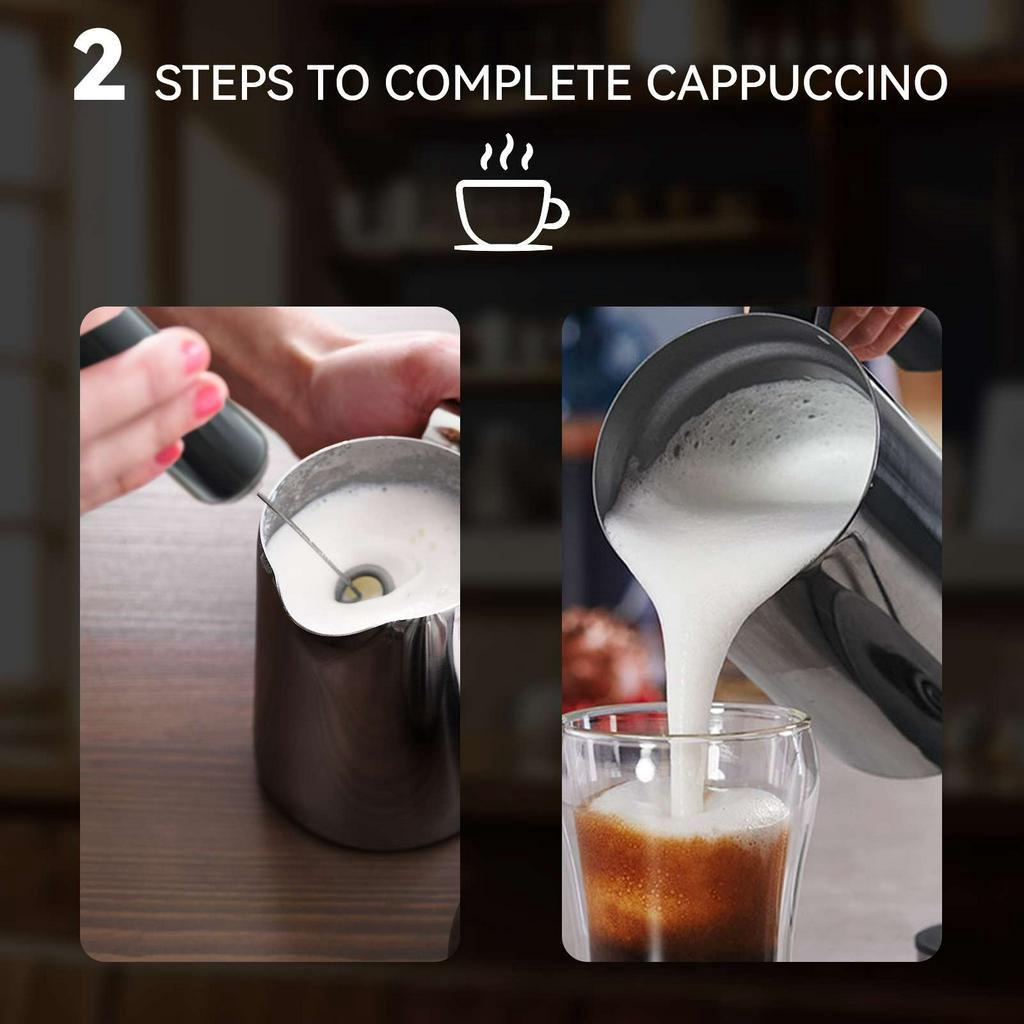 2 STEPS TO COMPLETE CAPPUCCINO