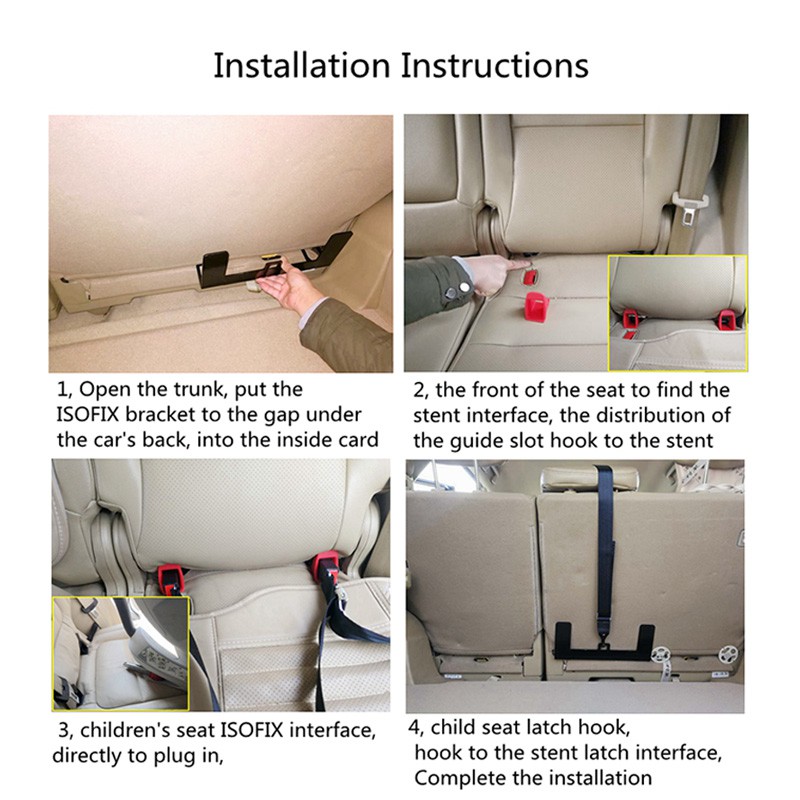 Installation Instructions

1, Open the trunk, put the ISOFIX bracket to the gap under the car's back, into the inside card

2, the front of the seat to find the stent interface, the distribution of the guide slot hook to the stent

3, children's seat ISOFIX interface, directly to plug in,

4, child seat latch hook, hook to the stent latch interface, Complete the installation