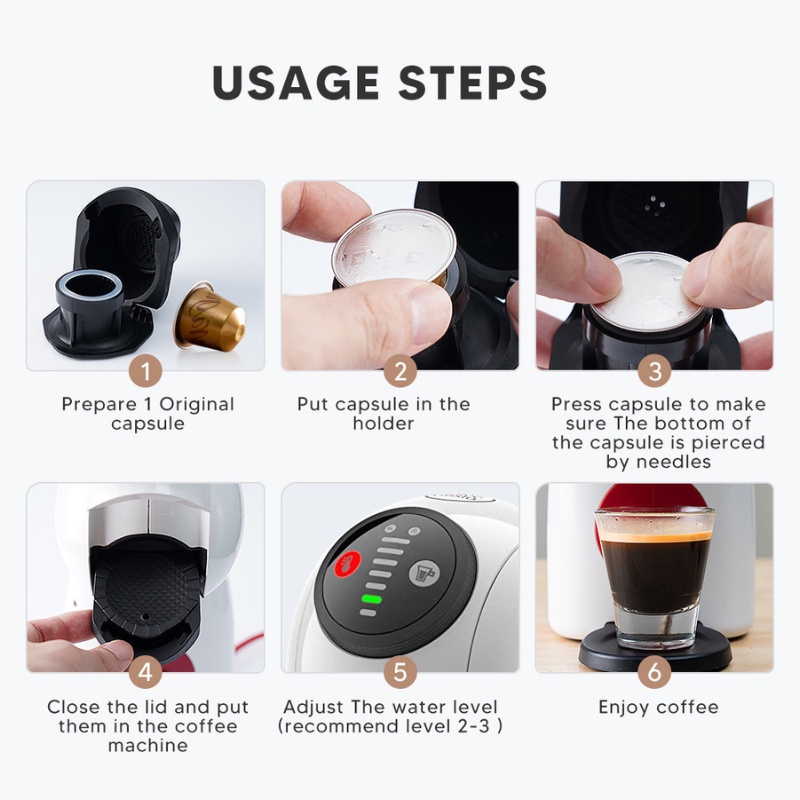 USAGE STEPS

1
Prepare 1 Original capsule

2
Put capsule in the holder

3
Press capsule to make sure The bottom of the capsule is pierced by needles

4
Close the lid and put them in the coffee machine

5
Adjust The water level (recommend level 2-3 )

6
Enjoy coffee