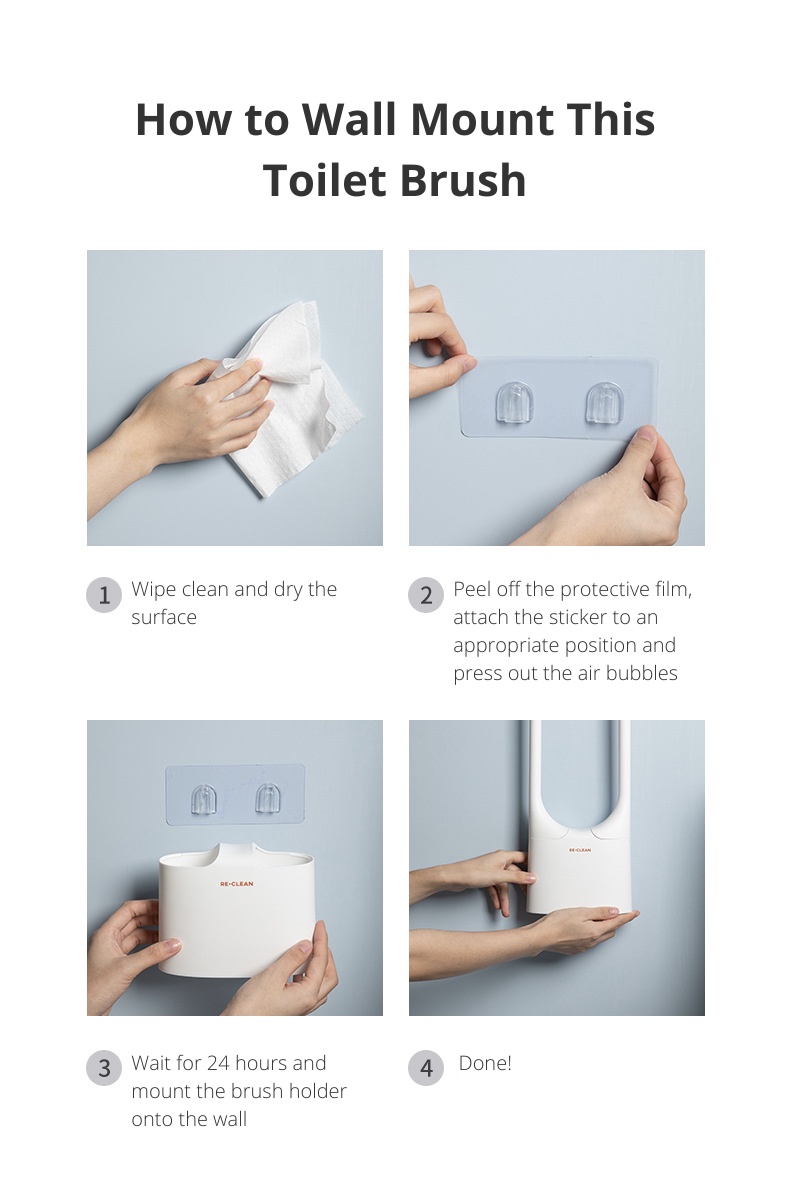 How to Wall Mount This Toilet Brush

1 Wipe clean and dry the surface

2 Peel off the protective film, attach the sticker to an appropriate position and press out the air bubbles

RE·CLEAN

RE·CLEAN

3 Wait for 24 hours and mount the brush holder onto the wall

4 Done!