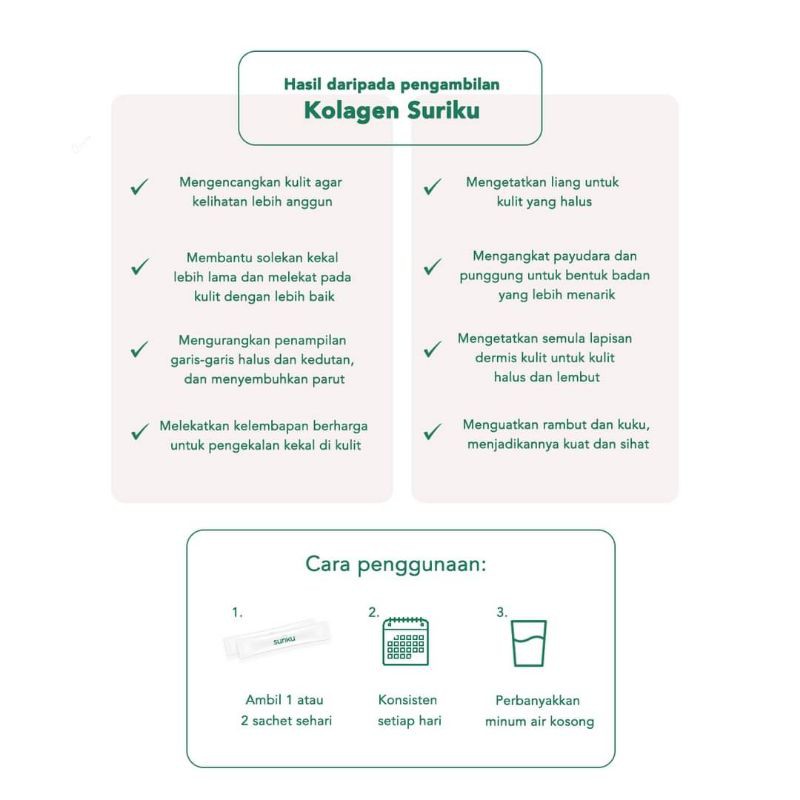 Hasil daripada pengambilan
Kolagen Suriku

✓ Mengencangkan kulit agar kelihatan lebih anggun

✓ Membantu solekan kekal lebih lama dan melekat pada kulit dengan lebih baik

✓ Mengurangkan penampilan garis-garis halus dan kedutan, dan menyembuhkan parut

✓ Melekatkan kelembapan berharga untuk pengekalan kekal di kulit

✓ Mengetatkan liang untuk kulit yang halus

✓ Mengangkat payudara dan punggung untuk bentuk badan yang lebih menarik

✓ Mengetatkan semula lapisan dermis kulit untuk kulit halus dan lembut

✓ Menguatkan rambut dan kuku, menjadikannya kuat dan sihat

Cara penggunaan:

1.
SURIKU
Ambil 1 atau 2 sachet sehari

2.
Konsisten setiap hari

3.
Perbanyakkan minum air kosong