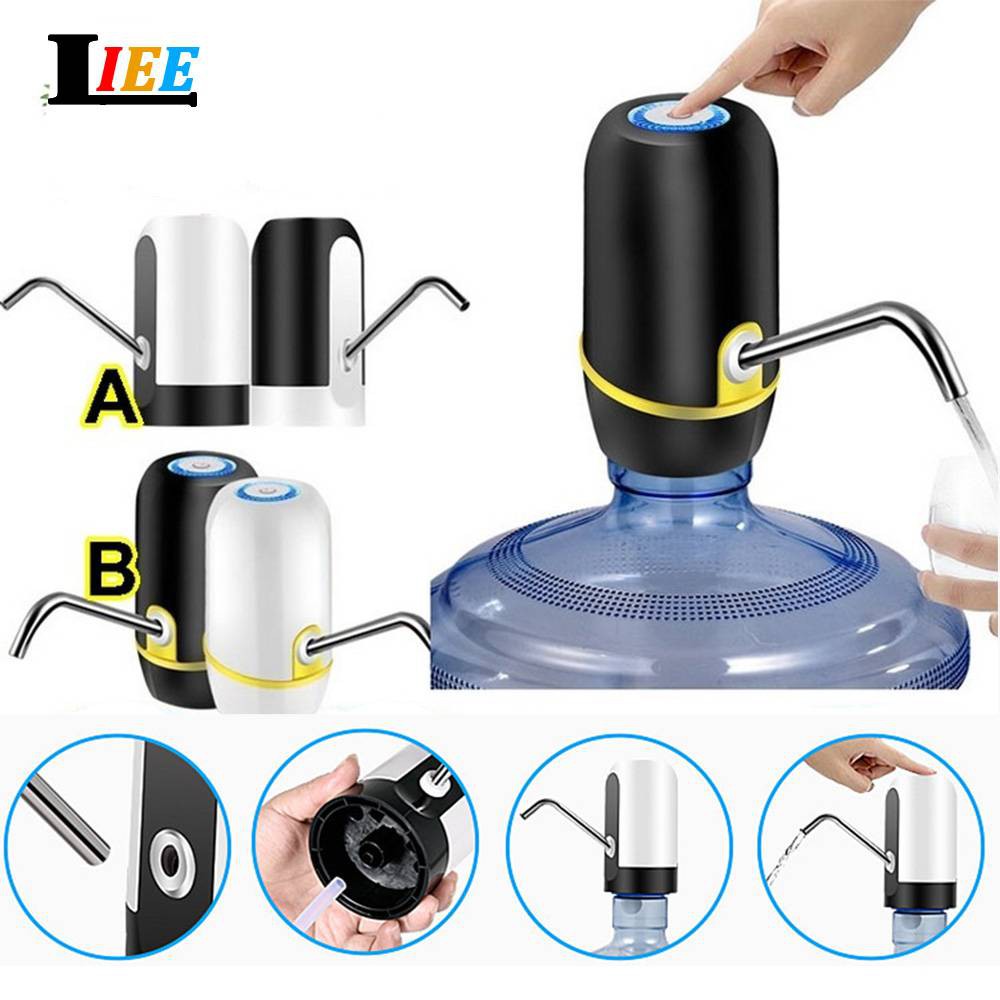 LIEE

A

B