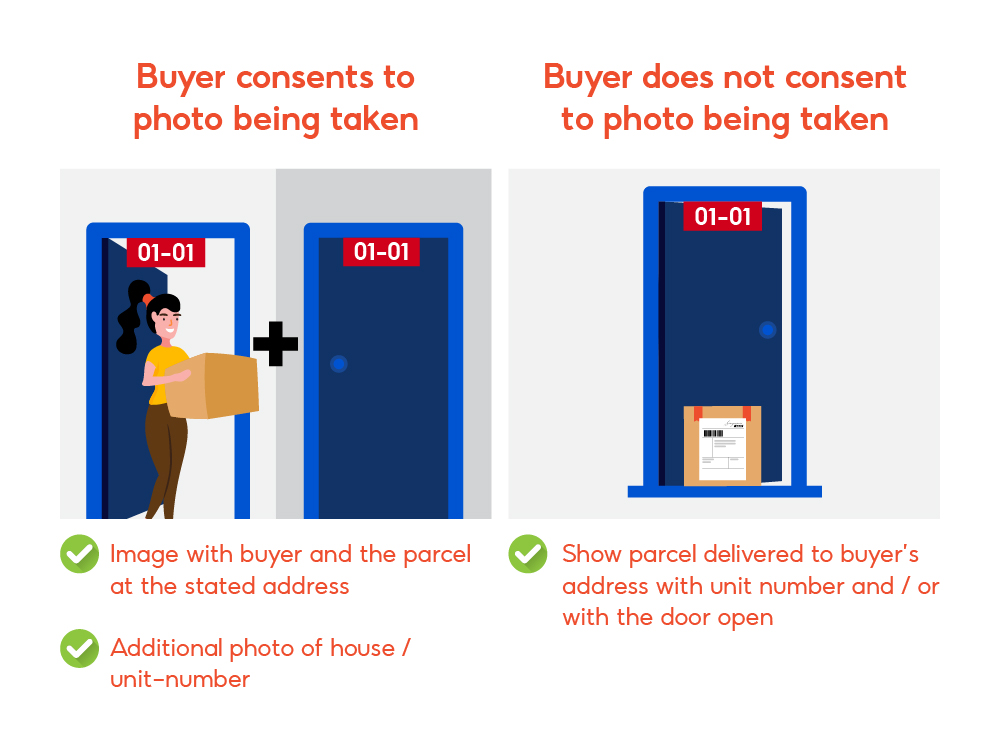 Buyer consents to photo being taken

01-01

01-01

Image with buyer and the parcel at the stated address

Additional photo of house / unit-number

Buyer does not consent to photo being taken

01-01

Show parcel delivered to buyer's address with unit number and / or with the door open