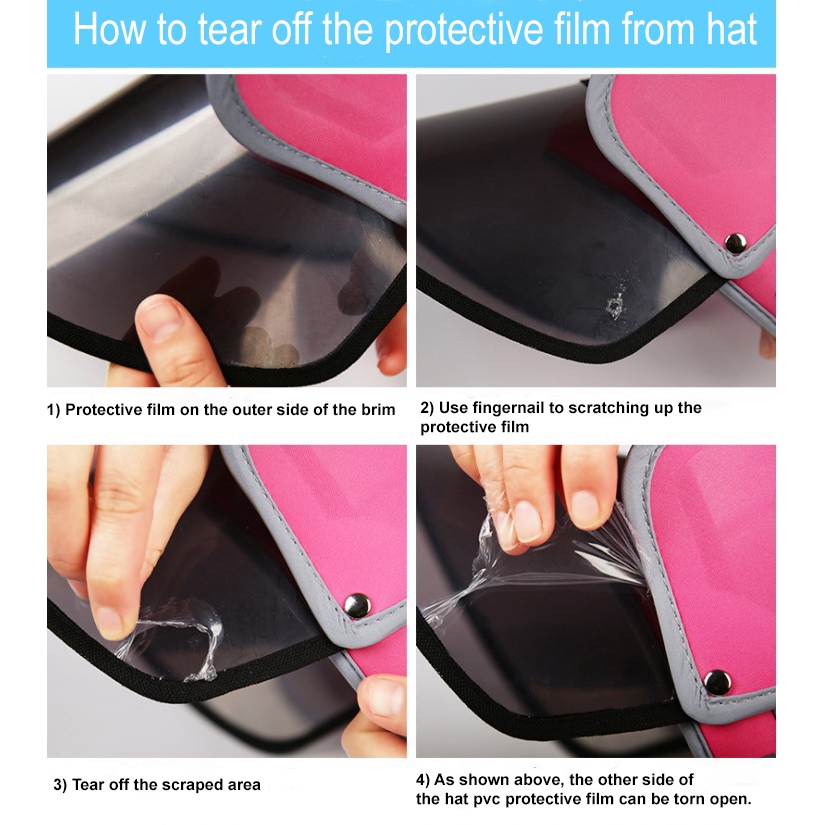 How to tear off the protective film from hat

1) Protective film on the outer side of the brim

2) Use fingernail to scratching up the protective film

3) Tear off the scraped area

4) As shown above, the other side of the hat pvc protective film can be torn open.