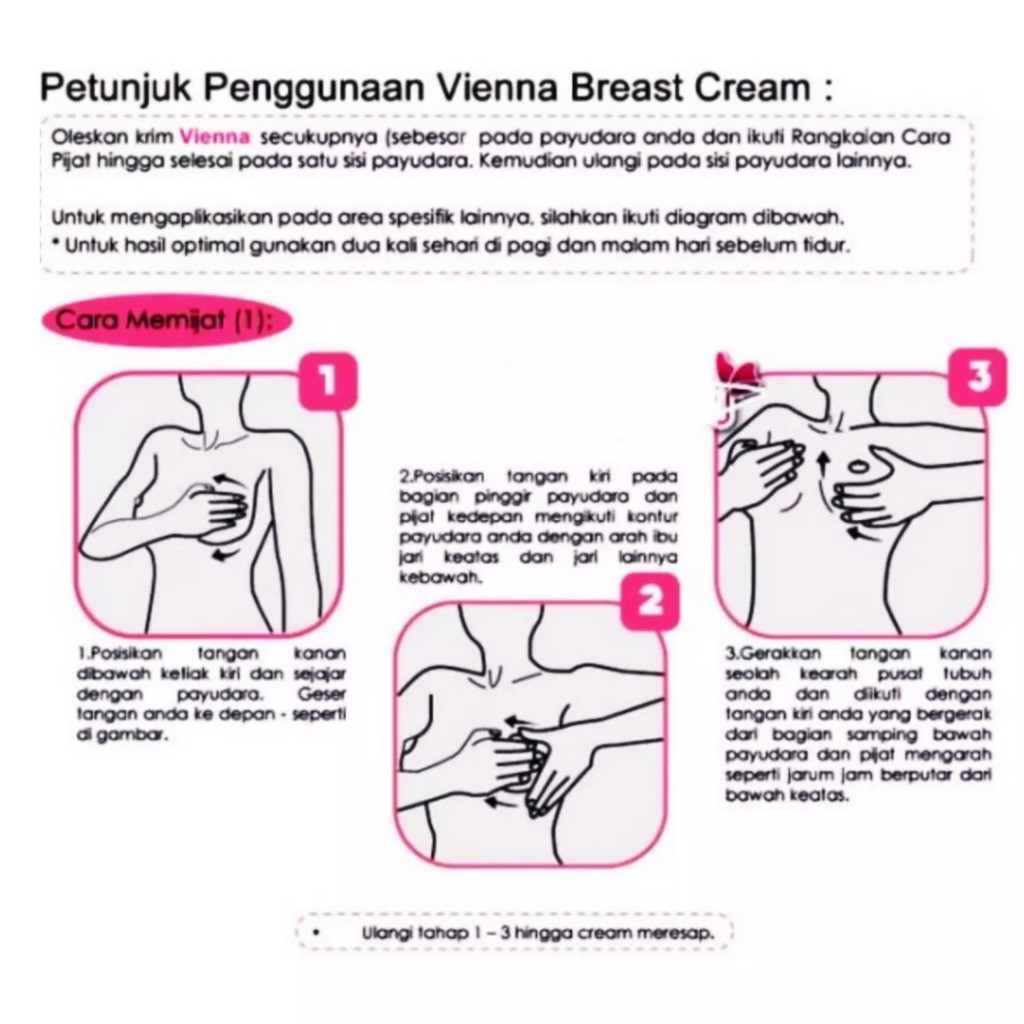 Petunjuk Penggunaan Vienna Breast Cream :

Oleskan krim Vienna secukupnya (sebesar pada payudara anda dan ikuti Rangkaian Cara Pijat hingga selesai pada satu sisi payudara. Kemudian ulangi pada sisi payudara lainnya.

Untuk mengaplikasikan pada area spesifik lainnya, silahkan ikuti diagram dibawah.
* Untuk hasil optimal gunakan dua kali sehari di pagi dan malam hari sebelum tidur.

Cara Memijat (1):

1

1.Posisikan tangan kanan dibawah ketiak kiri dan sejajar dengan payudara. Geser tangan anda ke depan - seperti di gambar.

2.Posisikan tangan kiri pada bagian pinggir payudara dan pijat kedepan mengikuti kontur payudara anda dengan arah ibu jari keatas dan jari lainnya kebawah.

2

3

3.Gerakkan tangan kanan seolah kearah pusat tubuh anda dan diikuti dengan tangan kiri anda yang bergerak dari bagian samping bawah payudara dan pijat mengarah seperti jarum jam berputar dari bawah keatas.

• Ulangi tahap 1 – 3 hingga cream meresap.