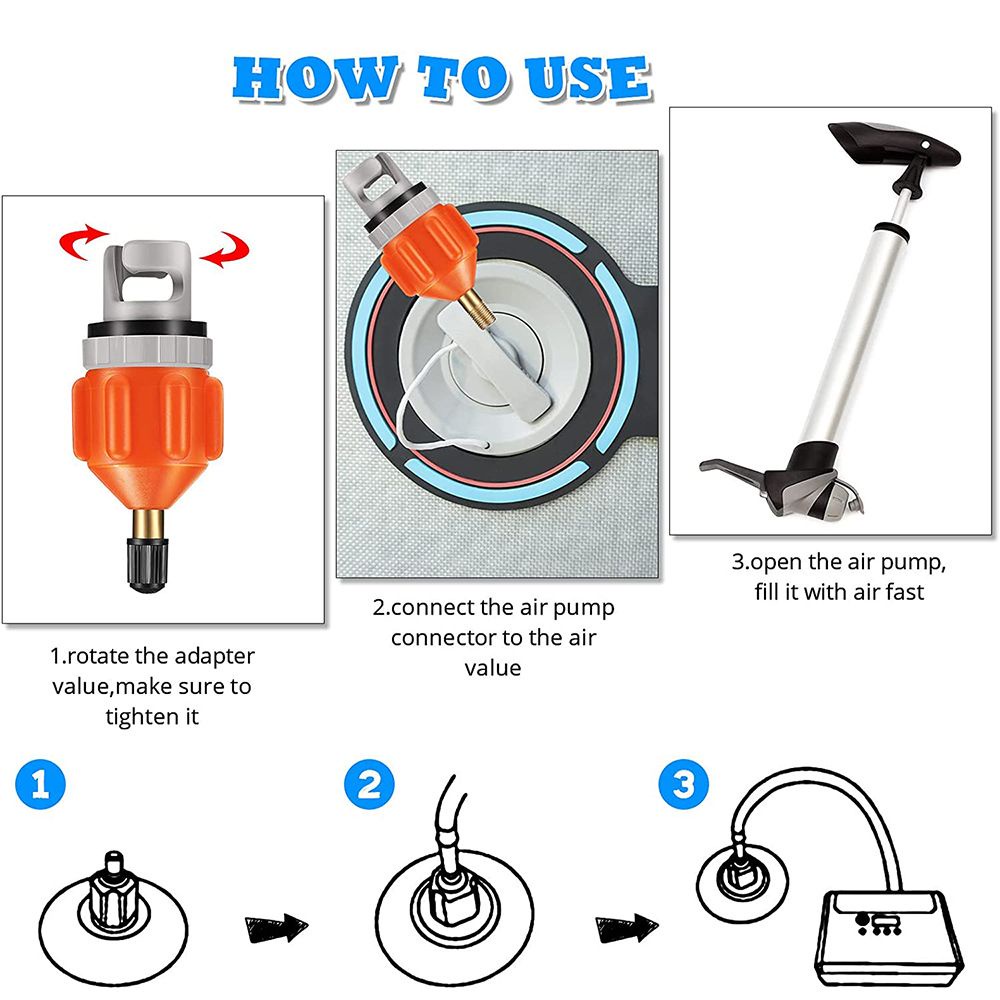 HOW TO USE

1.rotate the adapter value,make sure to tighten it

2.connect the air pump connector to the air value

3.open the air pump, fill it with air fast

1

2

3