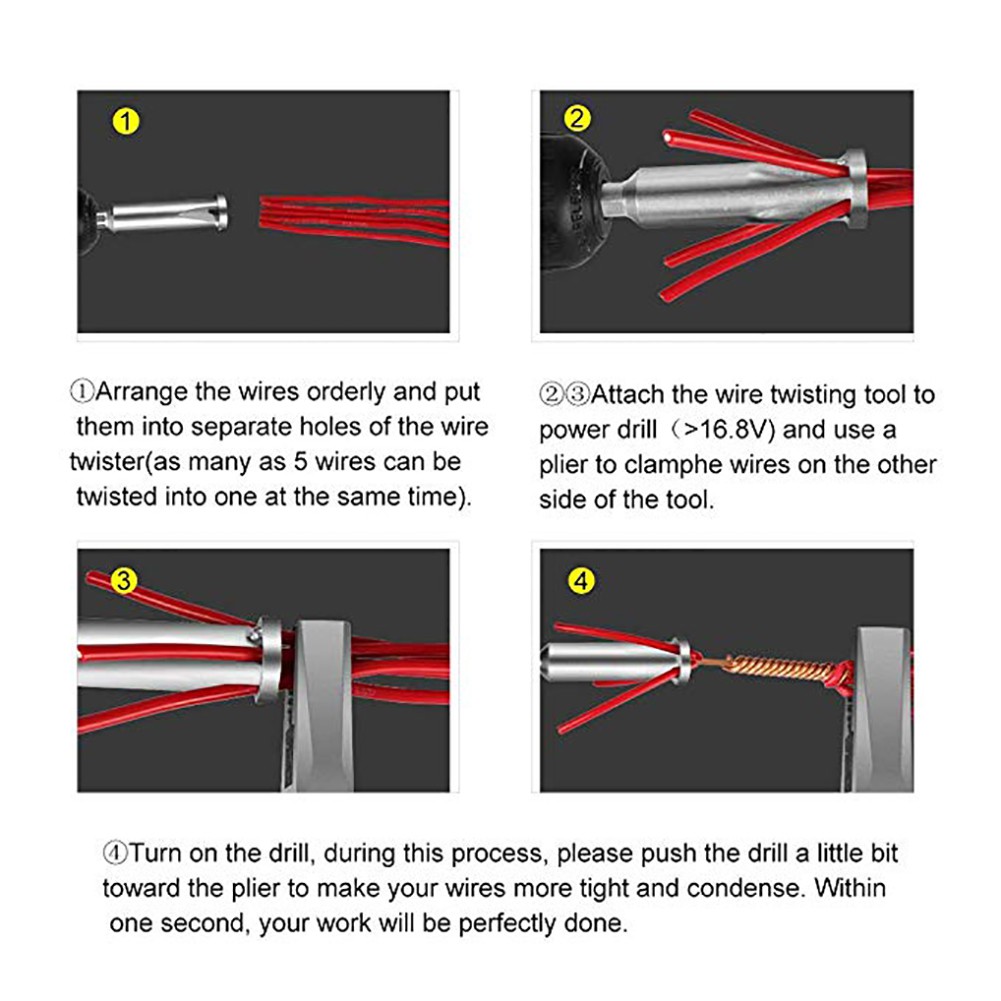 1

2

①Arrange the wires orderly and put them into separate holes of the wire twister(as many as 5 wires can be twisted into one at the same time).

②③Attach the wire twisting tool to power drill（>16.8V) and use a plier to clamphe wires on the other side of the tool.

3

4

④Turn on the drill, during this process, please push the drill a little bit toward the plier to make your wires more tight and condense. Within one second, your work will be perfectly done.