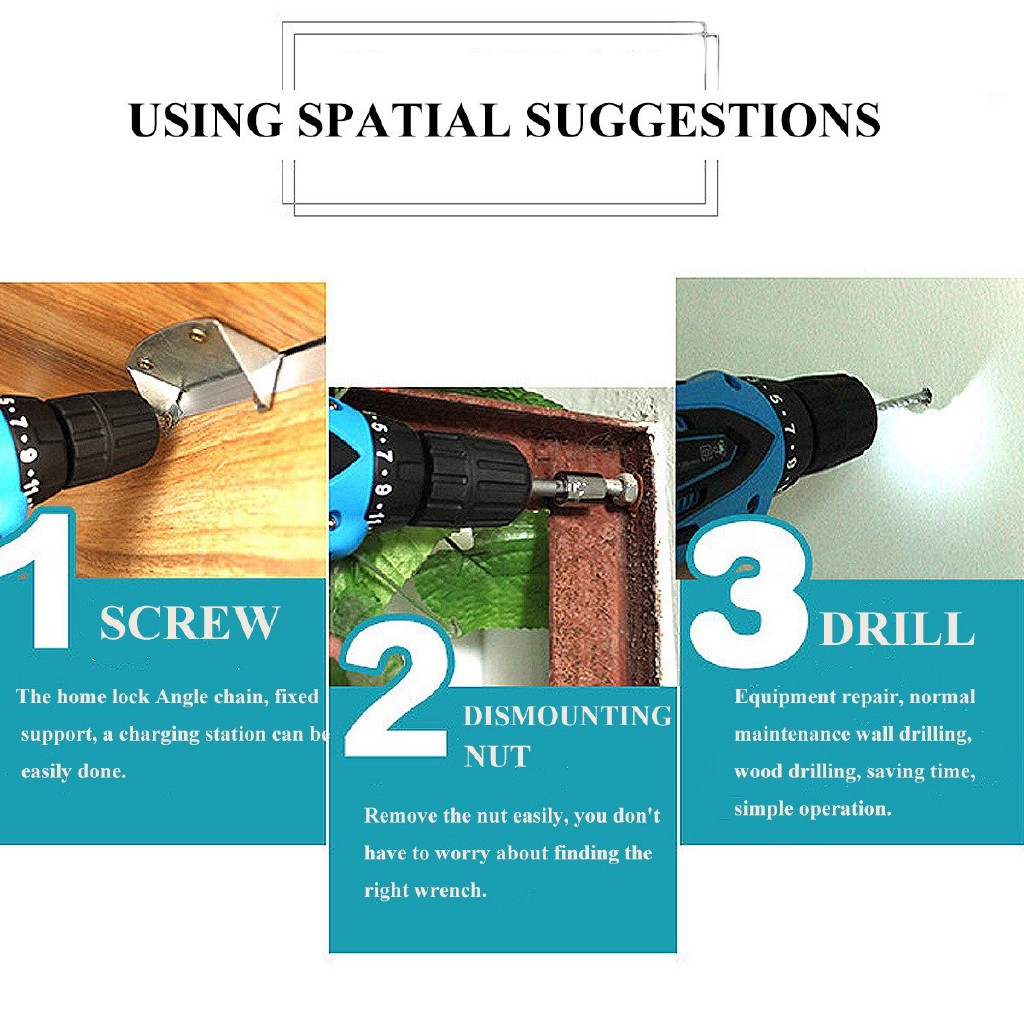 USING SPATIAL SUGGESTIONS

1 SCREW

The home lock Angle chain, fixed support, a charging station can be easily done.

2 DISMOUNTING NUT

Remove the nut easily, you don't have to worry about finding the right wrench.

3 DRILL

Equipment repair, normal maintenance wall drilling, wood drilling, saving time, simple operation.