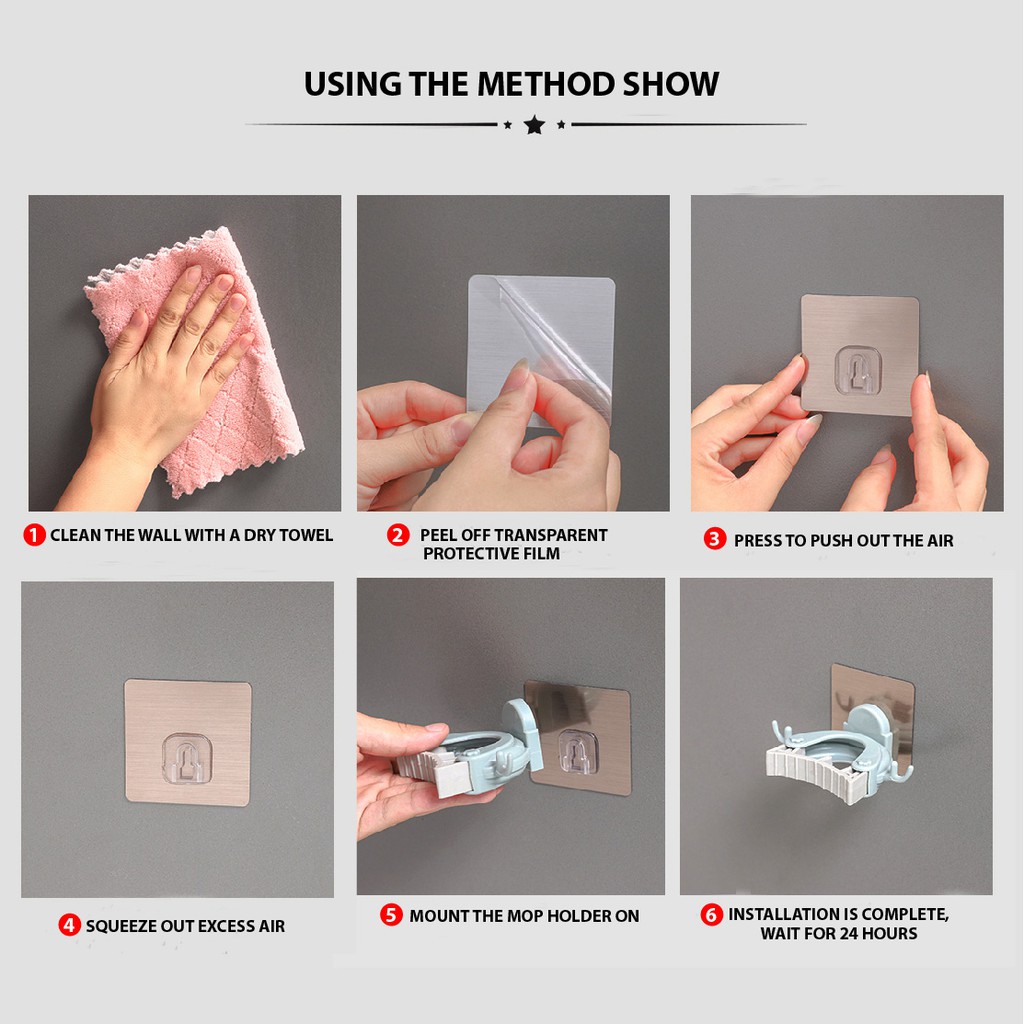 USING THE METHOD SHOW

1 CLEAN THE WALL WITH A DRY TOWEL

2 PEEL OFF TRANSPARENT PROTECTIVE FILM

3 PRESS TO PUSH OUT THE AIR

4 SQUEEZE OUT EXCESS AIR

5 MOUNT THE MOP HOLDER ON

6 INSTALLATION IS COMPLETE, WAIT FOR 24 HOURS