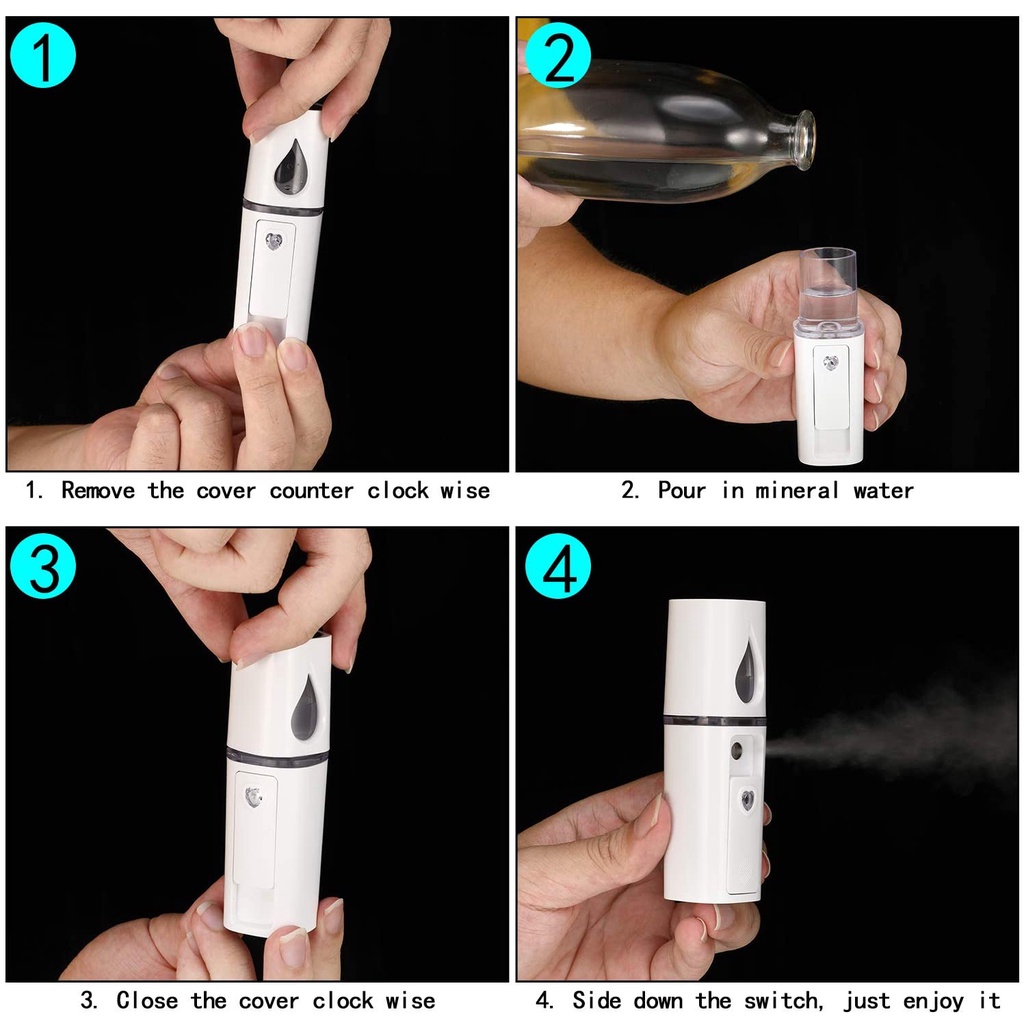 1

1. Remove the cover counter clock wise

2

2. Pour in mineral water

3

3. Close the cover clock wise

4

4. Side down the switch, just enjoy it