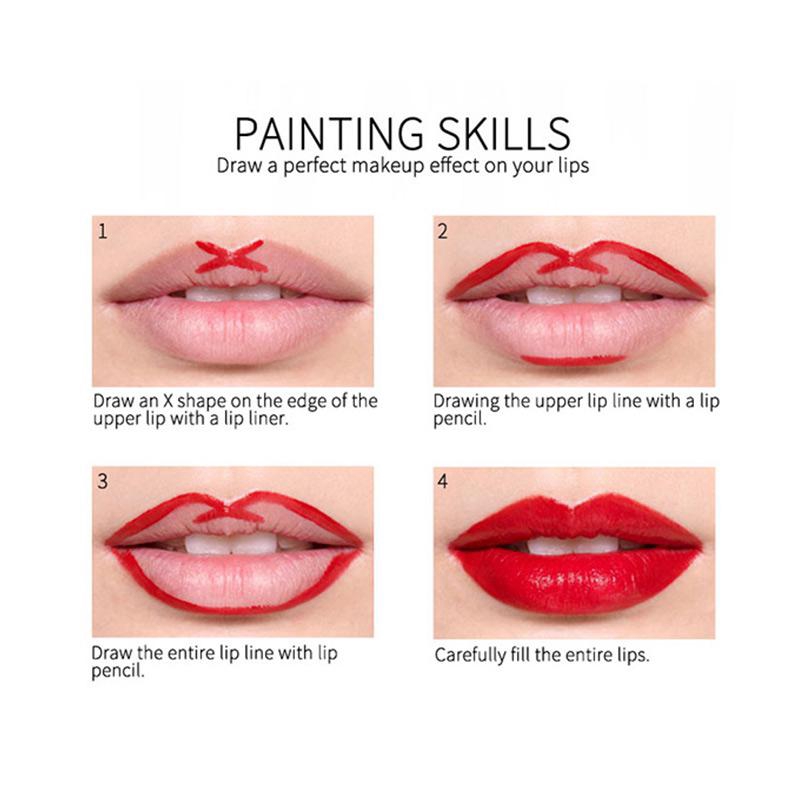 PAINTING SKILLS
Draw a perfect makeup effect on your lips

1

Draw an X shape on the edge of the upper lip with a lip liner.

2

Drawing the upper lip line with a lip pencil.

3

Draw the entire lip line with lip pencil.

4

Carefully fill the entire lips.