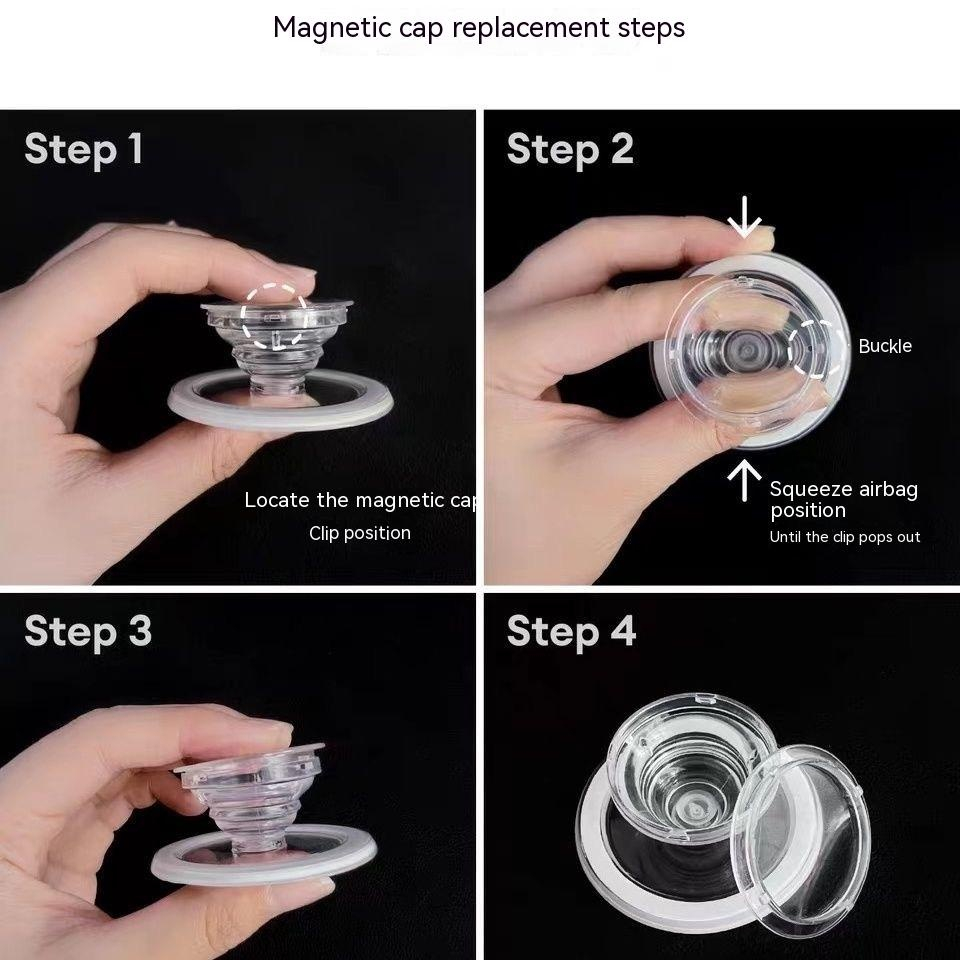 Magnetic cap replacement steps

Step 1

Locate the magnetic cap

Clip position

Step 2

Buckle

Squeeze airbag position

Until the clip pops out

Step 3

Step 4