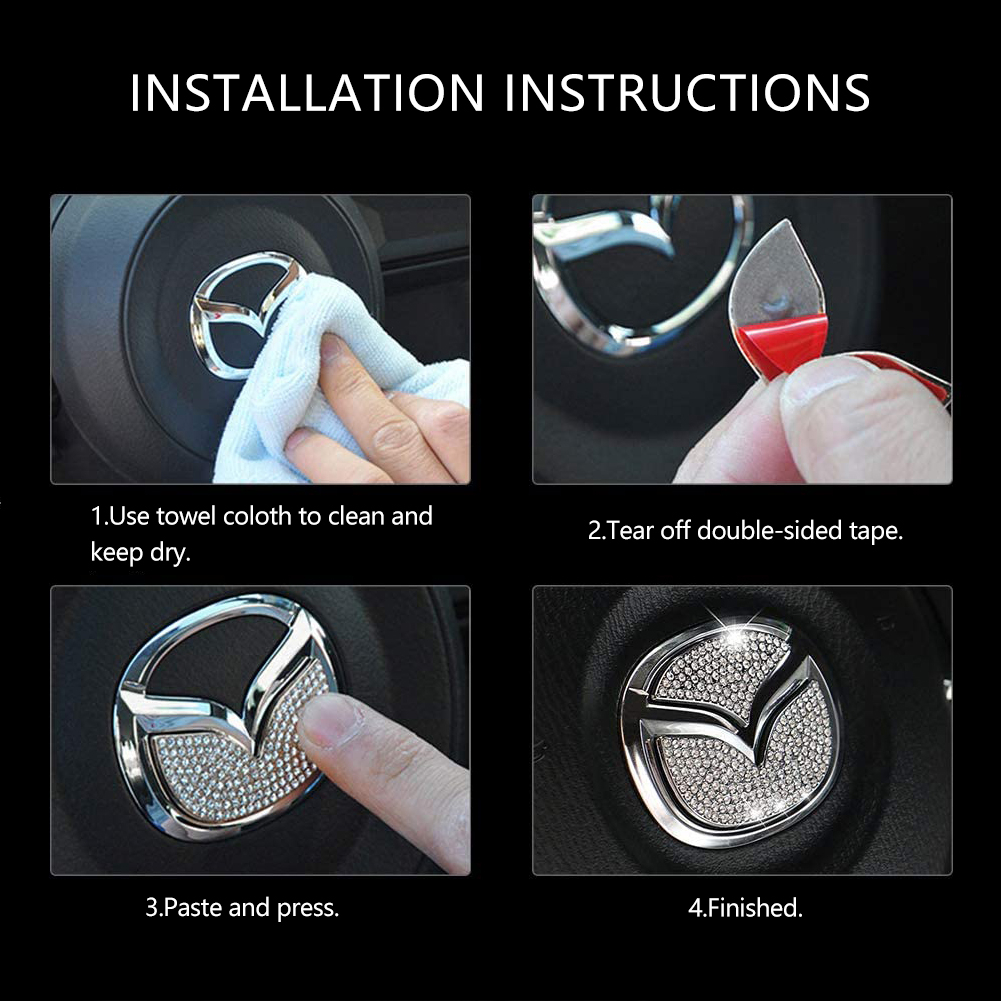 INSTALLATION INSTRUCTIONS

1.Use towel coloth to clean and keep dry.

2.Tear off double-sided tape.

3.Paste and press.

4.Finished.