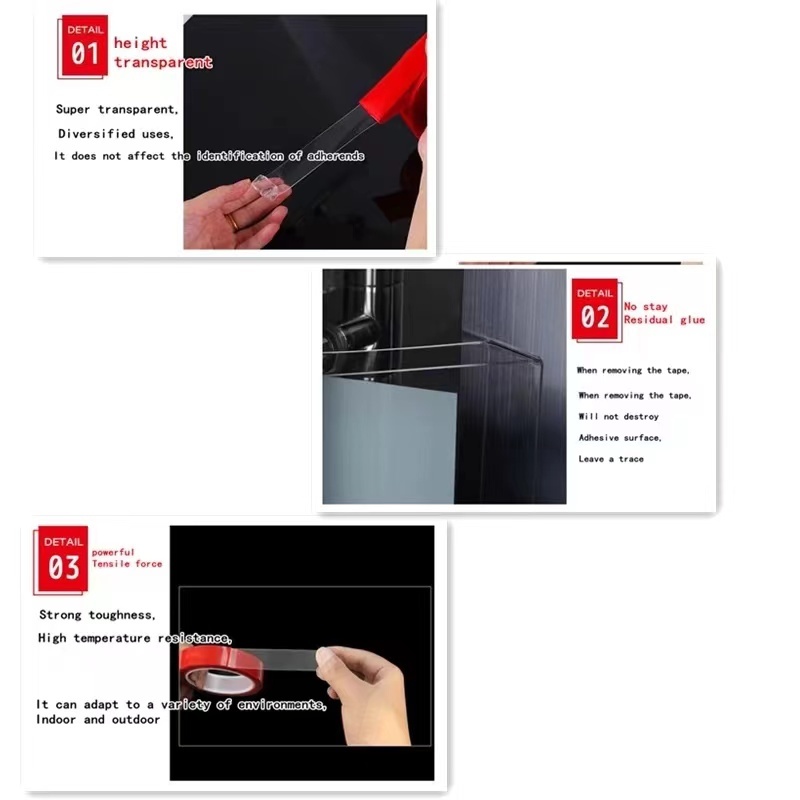 DETAIL
01 height transparent

Super transparent,
Diversified uses,
It does not affect the identification of adherends

DETAIL
02 No stay Residual glue

When removing the tape,
When removing the tape,
Will not destroy
Adhesive surface,
Leave a trace

DETAIL
03 powerful Tensile force

Strong toughness,
High temperature resistance,

It can adapt to a variety of environments,
Indoor and outdoor