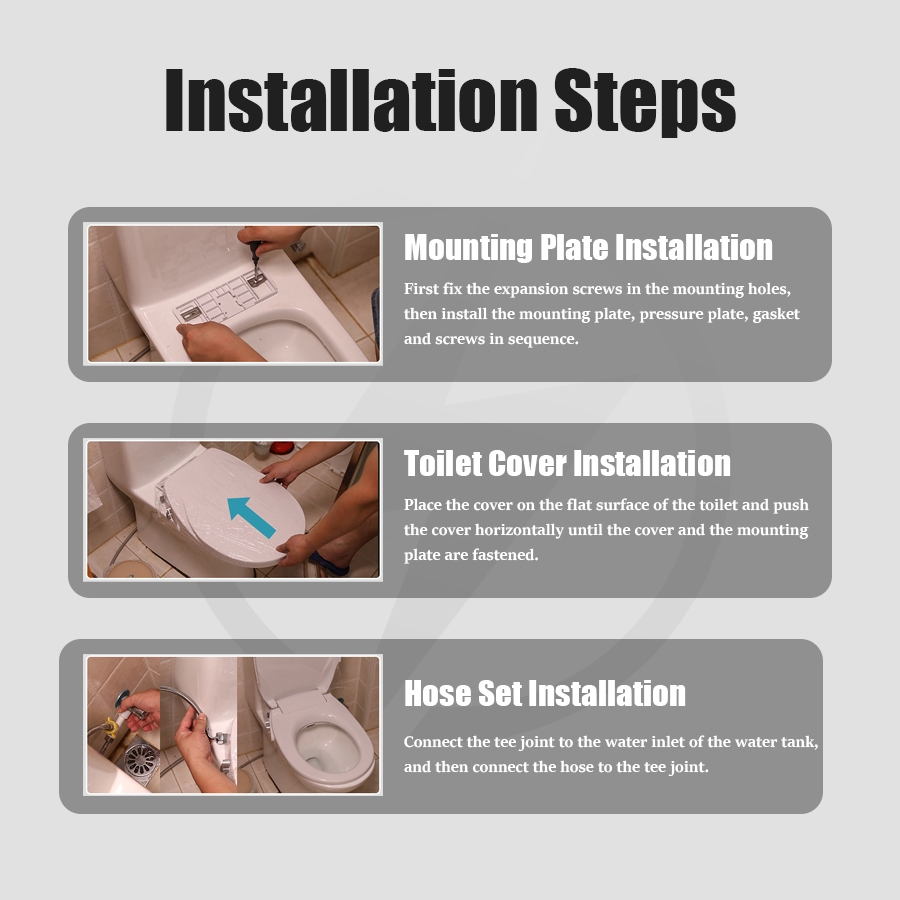 Installation Steps

Mounting Plate Installation

First fix the expansion screws in the mounting holes, then install the mounting plate, pressure plate, gasket and screws in sequence.

Toilet Cover Installation

Place the cover on the flat surface of the toilet and push the cover horizontally until the cover and the mounting plate are fastened.

Hose Set Installation

Connect the tee joint to the water inlet of the water tank, and then connect the hose to the tee joint.