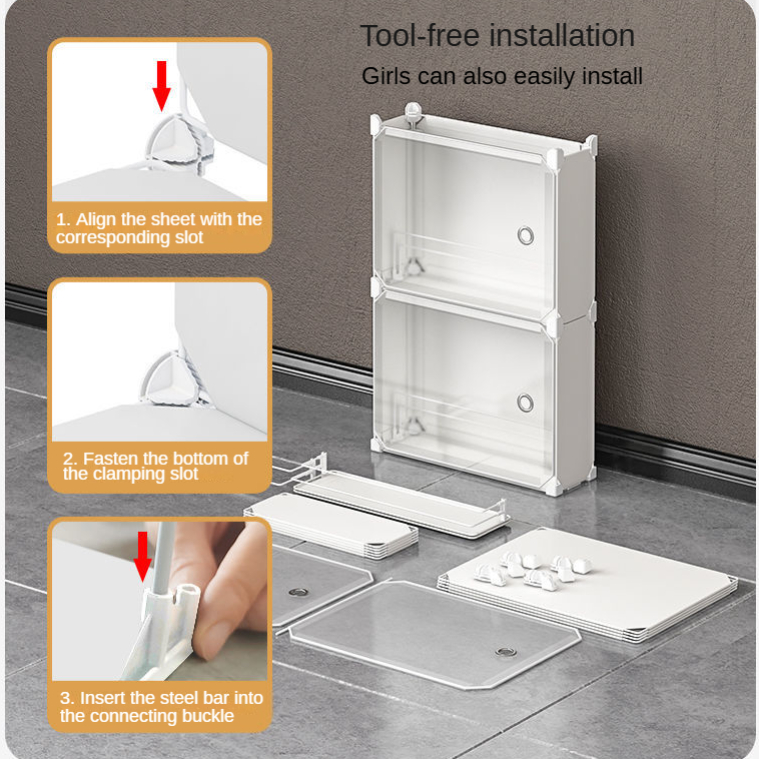 Tool-free installation
Girls can also easily install

1. Align the sheet with the corresponding slot

2. Fasten the bottom of the clamping slot

3. Insert the steel bar into the connecting buckle