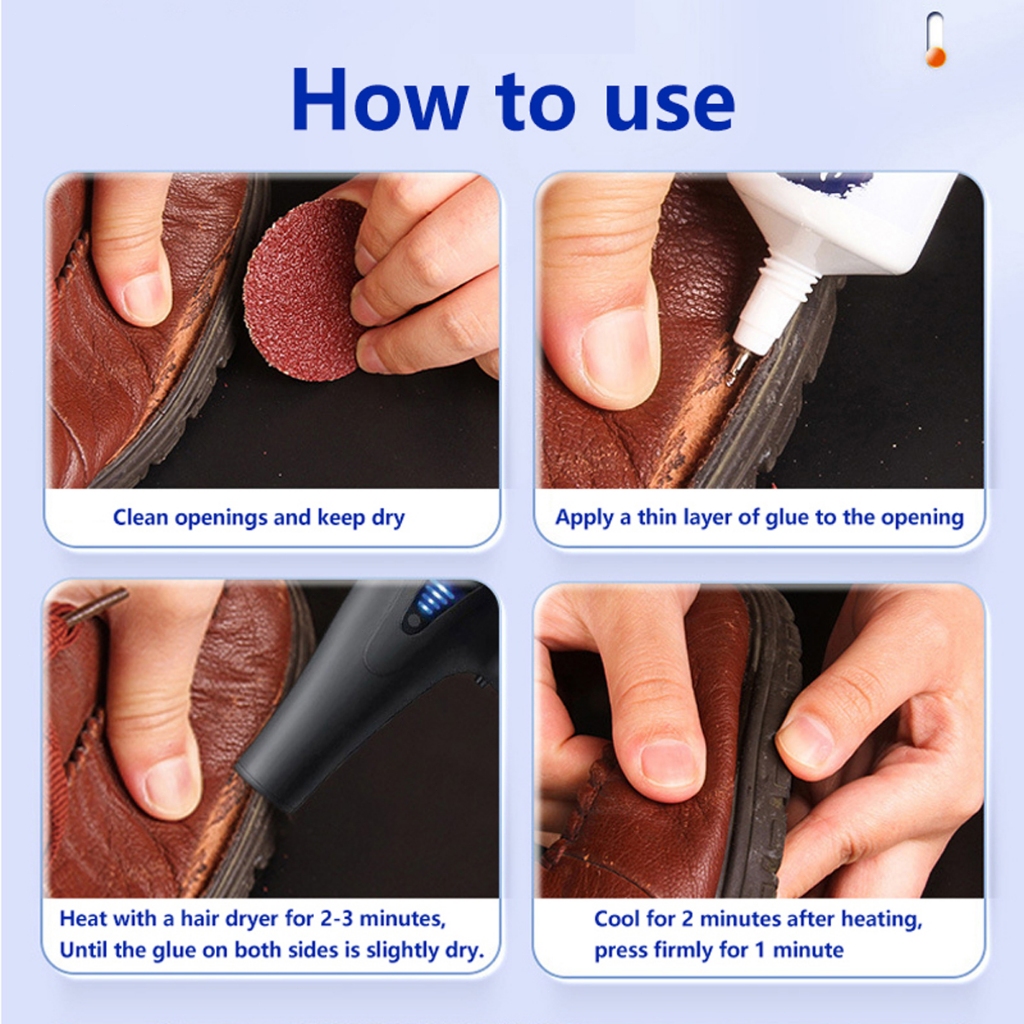 How to use

Clean openings and keep dry

Apply a thin layer of glue to the opening

Heat with a hair dryer for 2-3 minutes, Until the glue on both sides is slightly dry.

Cool for 2 minutes after heating, press firmly for 1 minute