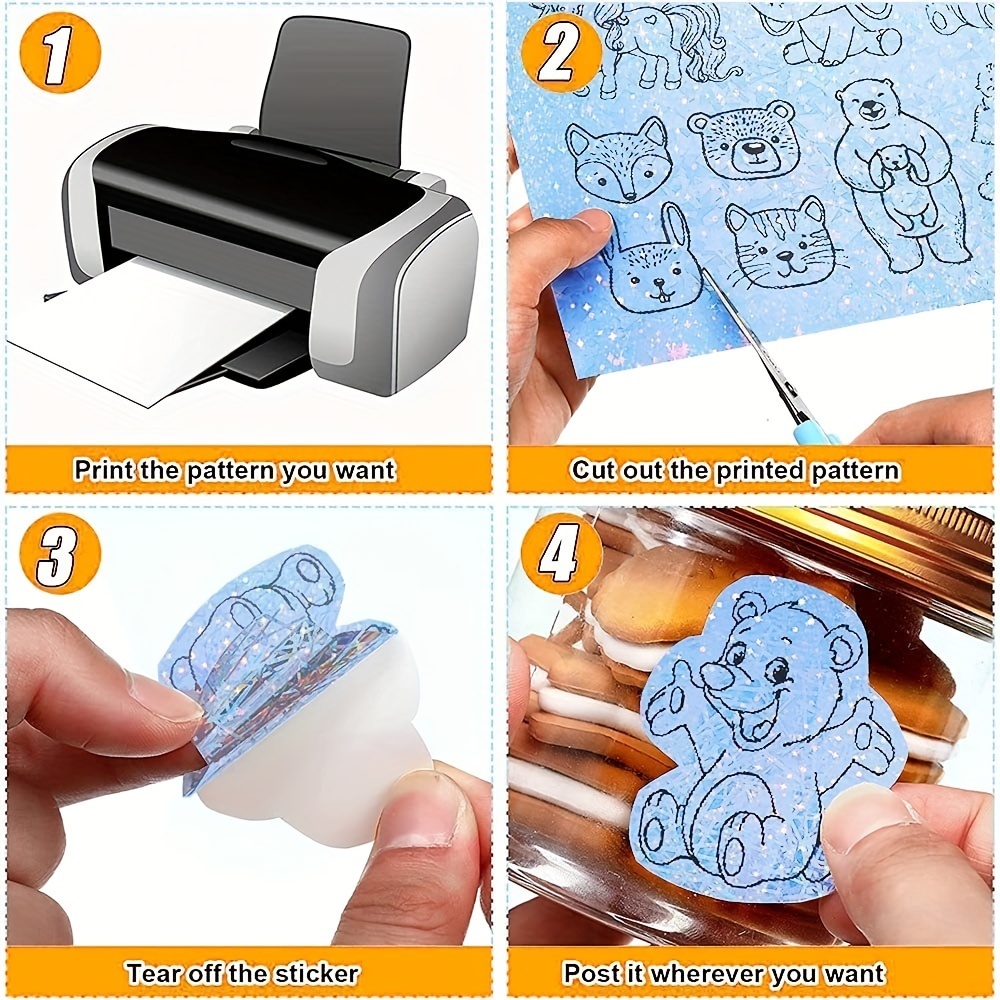 1

Print the pattern you want

2

Cut out the printed pattern

3

Tear off the sticker

4

Post it wherever you want