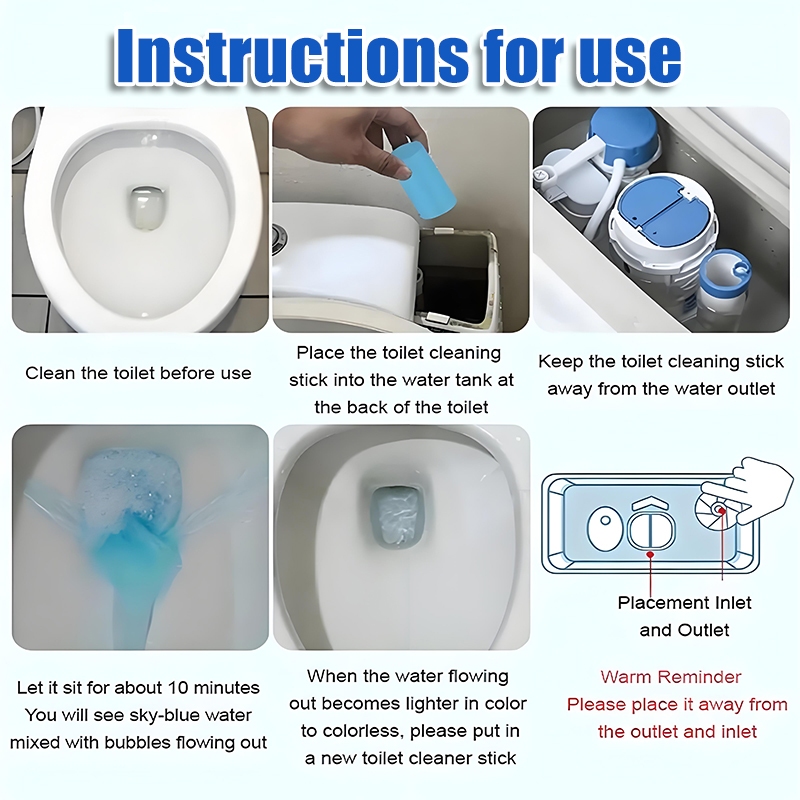 Instructions for use

Clean the toilet before use

Place the toilet cleaning stick into the water tank at the back of the toilet

Keep the toilet cleaning stick away from the water outlet

Let it sit for about 10 minutes You will see sky-blue water mixed with bubbles flowing out

When the water flowing out becomes lighter in color to colorless, please put in a new toilet cleaner stick

Placement Inlet and Outlet

Warm Reminder
Please place it away from the outlet and inlet