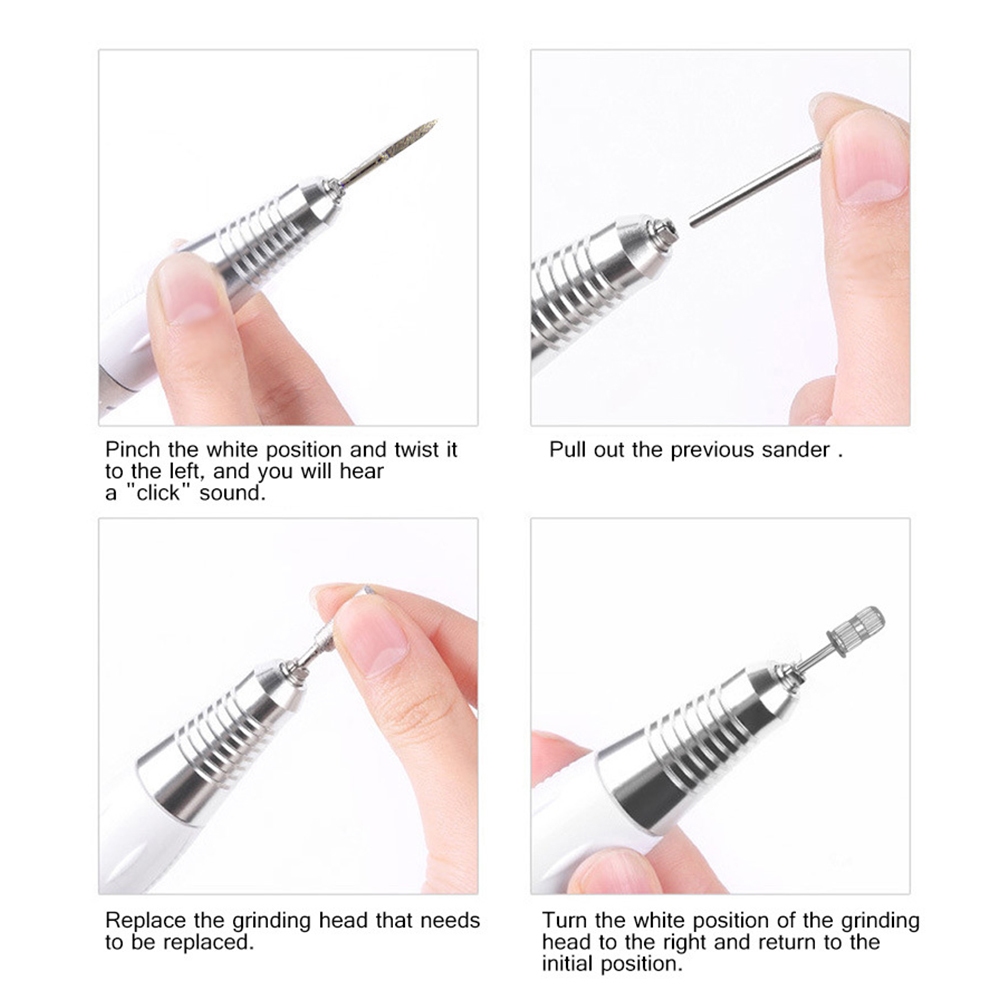 Pinch the white position and twist it to the left, and you will hear a "click" sound.

Pull out the previous sander .

Replace the grinding head that needs to be replaced.

Turn the white position of the grinding head to the right and return to the initial position.