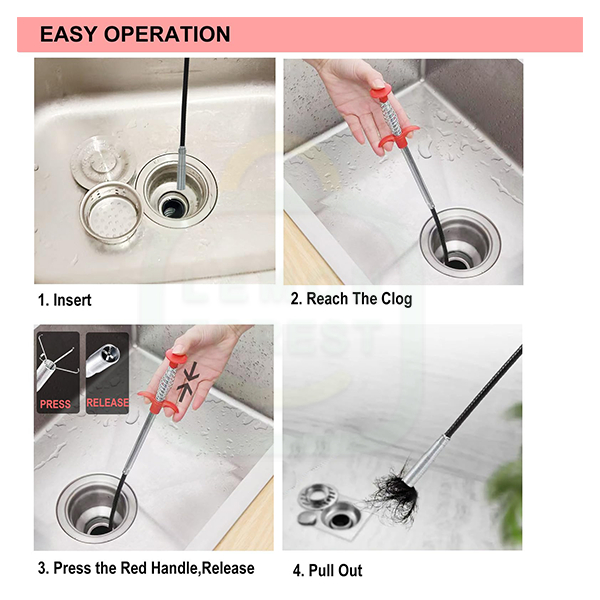 EASY OPERATION

1. Insert

2. Reach The Clog

PRESS

RELEASE

3. Press the Red Handle,Release

4. Pull Out