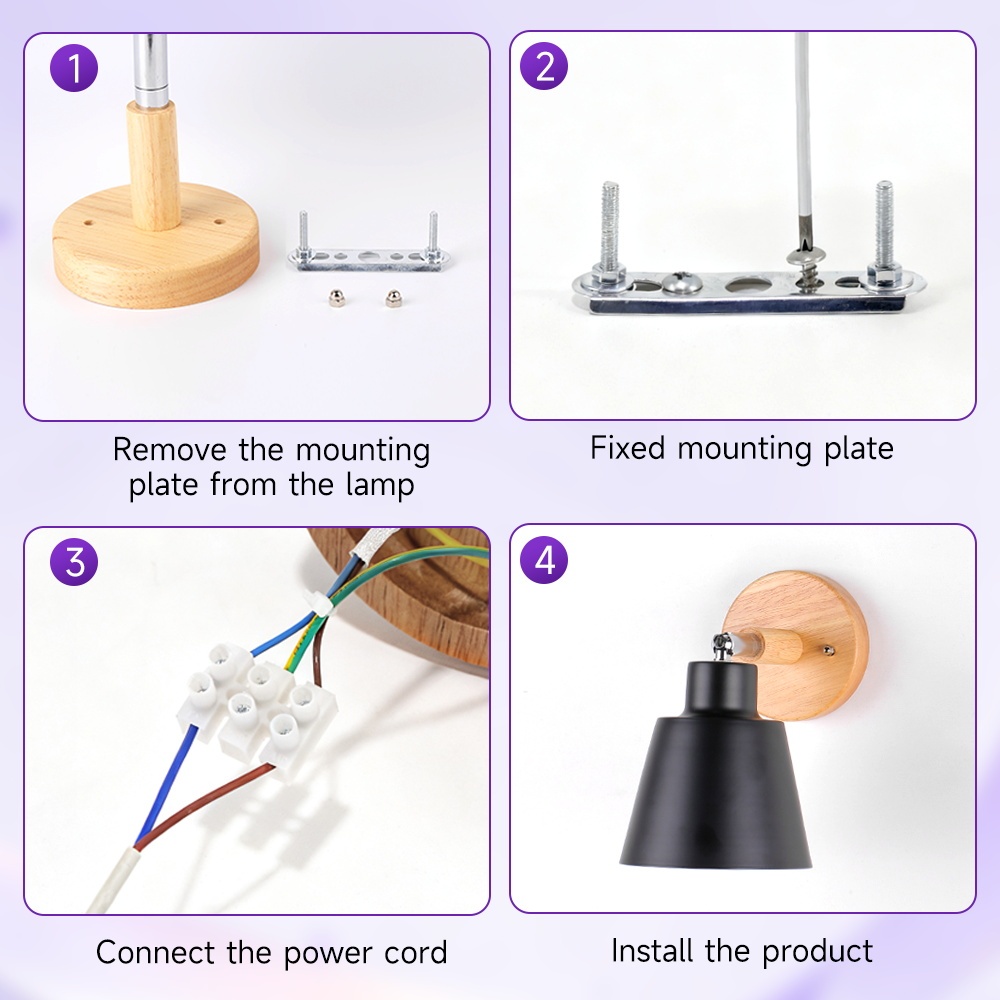 1

Remove the mounting plate from the lamp

2

Fixed mounting plate

3

Connect the power cord

4

Install the product