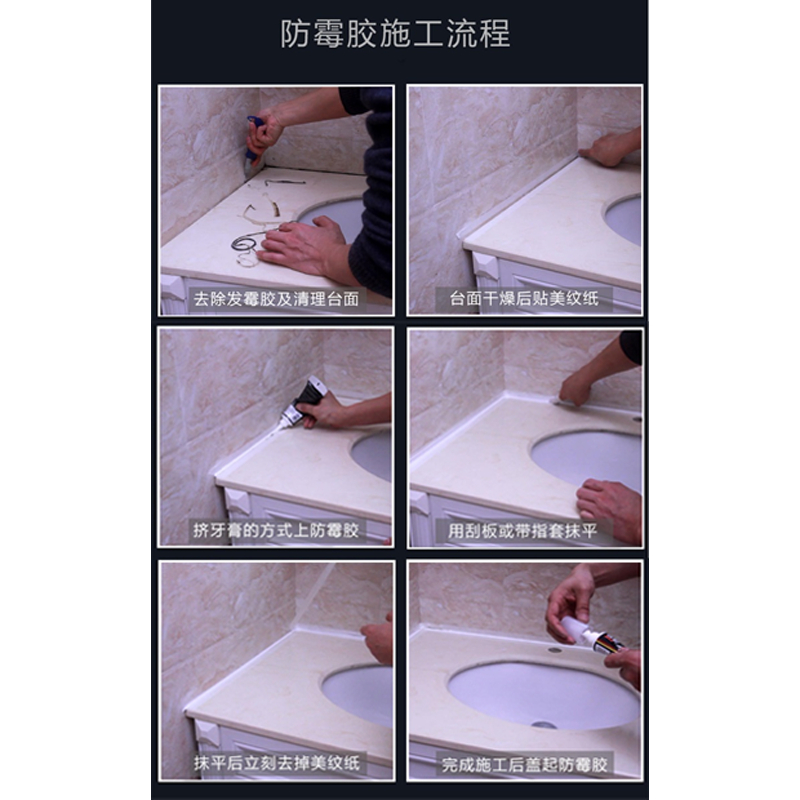 防霉胶施工流程

去除发霉胶及清理台面

台面干燥后贴美纹纸

挤牙膏的方式上防霉胶

用刮板或带指套抹平

抹平后立刻去掉美纹纸

完成施工后盖起防霉胶