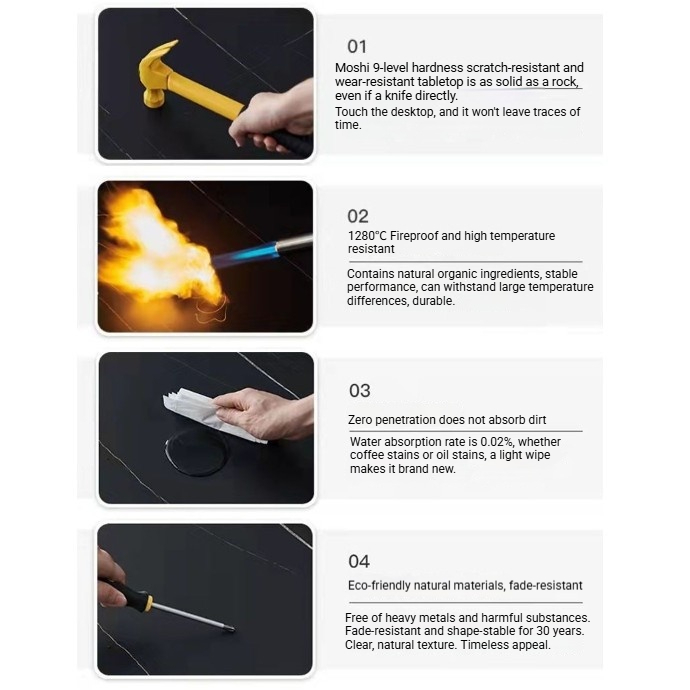 01

Moshi 9-level hardness scratch-resistant and wear-resistant tabletop is as solid as a rock, even if a knife directly.
Touch the desktop, and it won't leave traces of time.

02

1280°C Fireproof and high temperature resistant

Contains natural organic ingredients, stable performance, can withstand large temperature differences, durable.

03

Zero penetration does not absorb dirt

Water absorption rate is 0.02%, whether coffee stains or oil stains, a light wipe makes it brand new.

04

Eco-friendly natural materials, fade-resistant

Free of heavy metals and harmful substances. Fade-resistant and shape-stable for 30 years. Clear, natural texture. Timeless appeal.