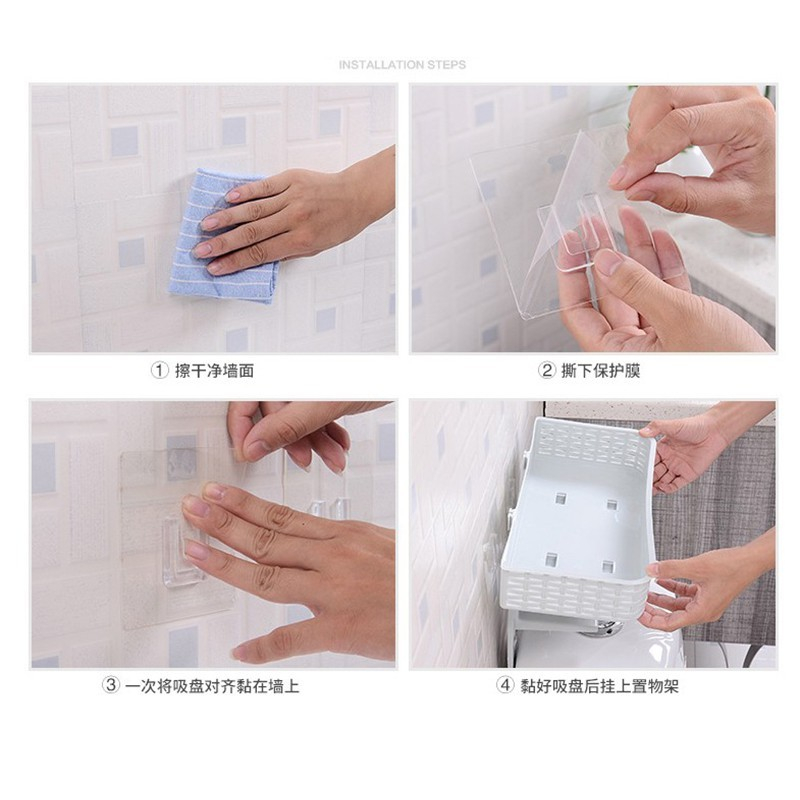 INSTALLATION STEPS

① 擦干净墙面

② 撕下保护膜

③ 一次将吸盘对齐黏在墙上

④ 黏好吸盘后挂上置物架