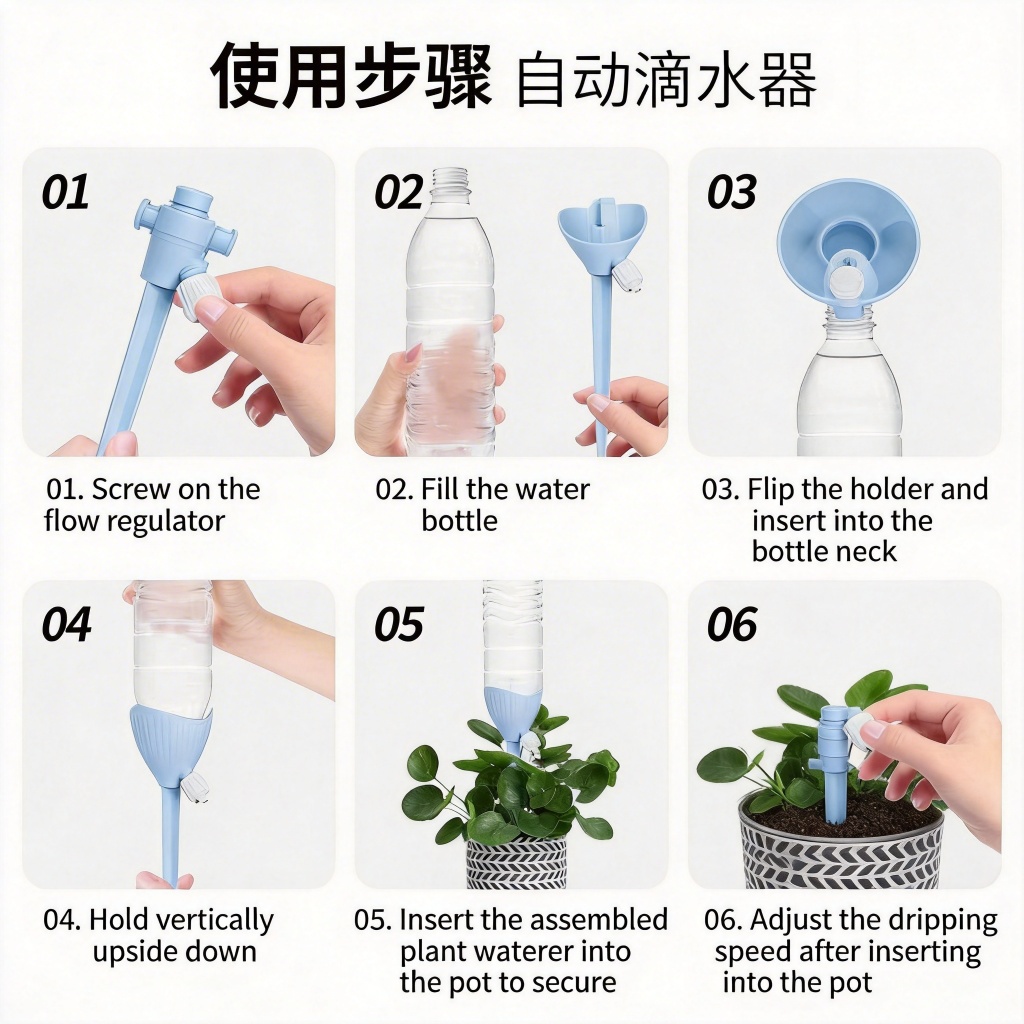 使用步骤 自动滴水器

01

01. Screw on the flow regulator

02

02. Fill the water bottle

03

03. Flip the holder and insert into the bottle neck

04

04. Hold vertically upside down

05

05. Insert the assembled plant waterer into the pot to secure

06

06. Adjust the dripping speed after inserting into the pot