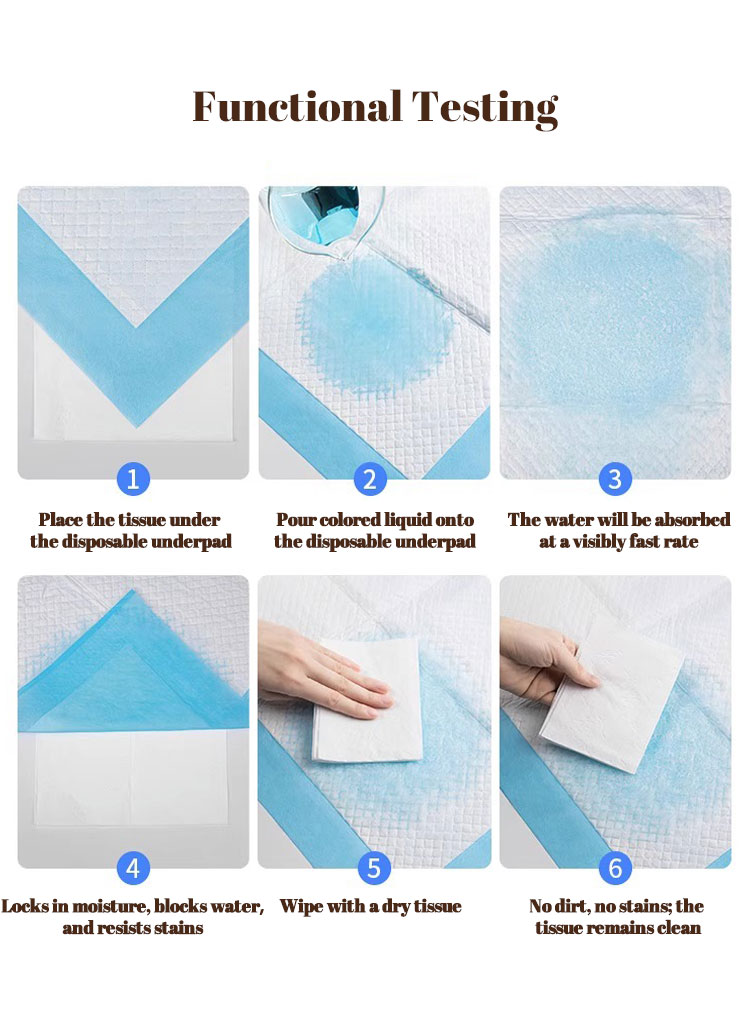 Functional Testing

1
Place the tissue under the disposable underpad

2
Pour colored liquid onto the disposable underpad

3
The water will be absorbed at a visibly fast rate

4
Locks in moisture, blocks water, and resists stains

5
Wipe with a dry tissue

6
No dirt, no stains; the tissue remains clean