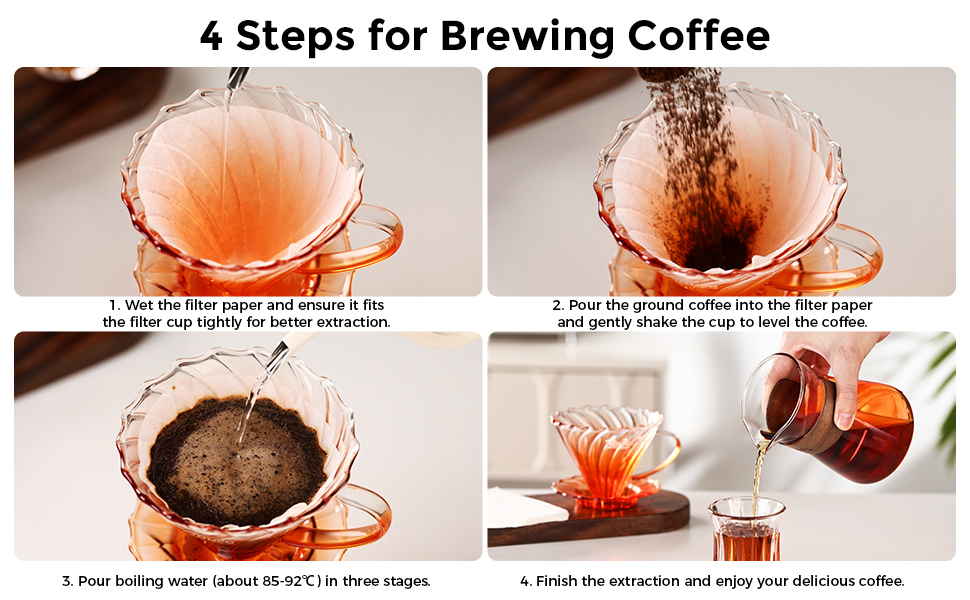 4 Steps for Brewing Coffee

1. Wet the filter paper and ensure it fits the filter cup tightly for better extraction.

2. Pour the ground coffee into the filter paper and gently shake the cup to level the coffee.

3. Pour boiling water (about 85-92℃) in three stages.

4. Finish the extraction and enjoy your delicious coffee.