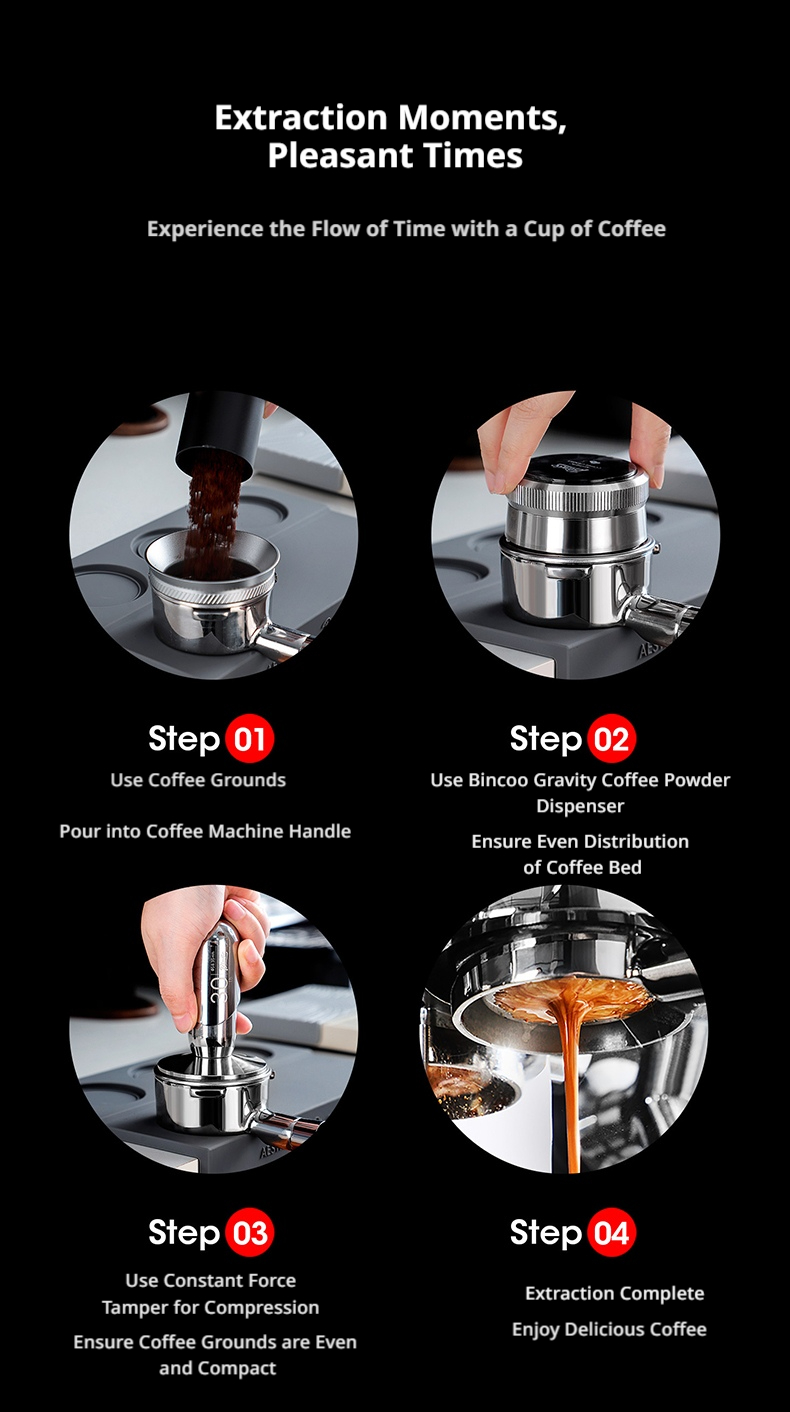 Extraction Moments,
Pleasant Times

Experience the Flow of Time with a Cup of Coffee

Step 01
Use Coffee Grounds

Pour into Coffee Machine Handle

Step 02
Use Bincoo Gravity Coffee Powder Dispenser

Ensure Even Distribution of Coffee Bed

Step 03
Use Constant Force Tamper for Compression

Ensure Coffee Grounds are Even and Compact

Step 04
Extraction Complete

Enjoy Delicious Coffee