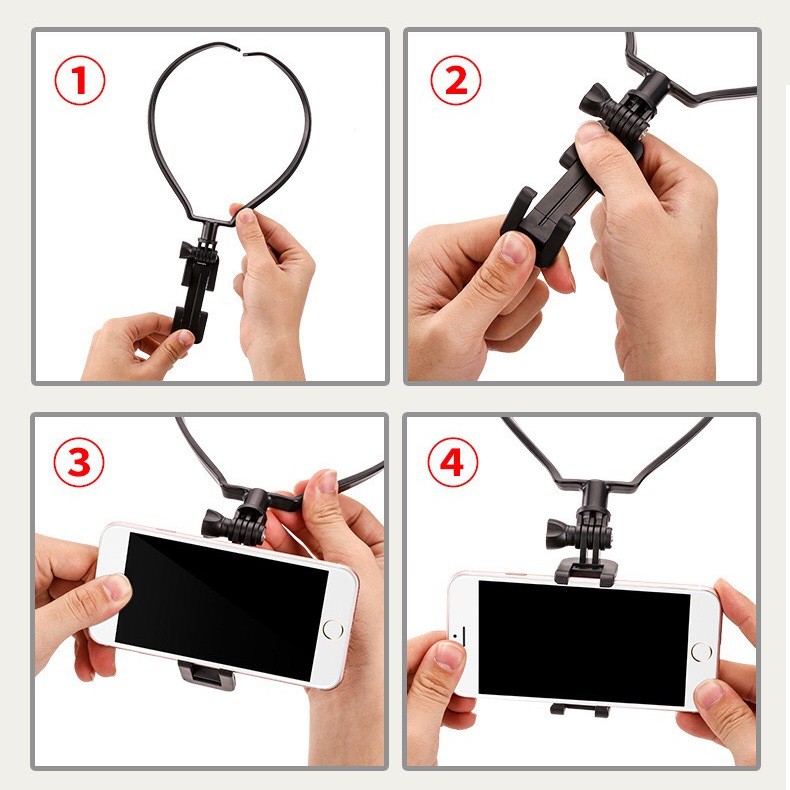 ①

②

③

④