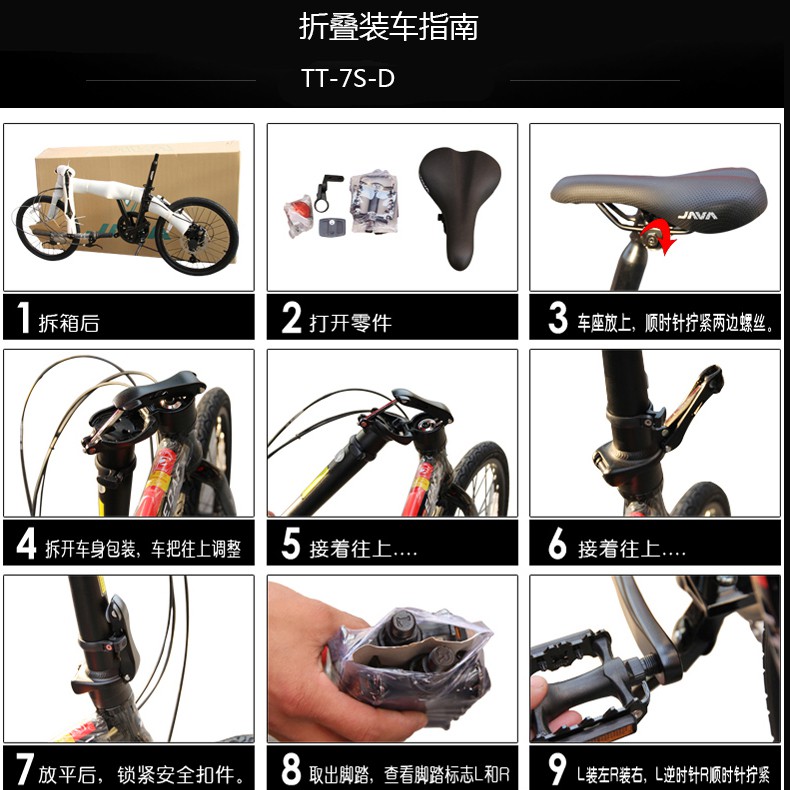 折叠装车指南

TT-7S-D

JAVA

1 拆箱后

2 打开零件

3 车座放上，顺时针拧紧两边螺丝。

4 拆开车身包装，车把往上调整

5 接着往上....

6 接着往上....

7 放平后，锁紧安全扣件。

8 取出脚踏，查看脚踏标志L和R

9 L装左R装右，L逆时针R顺时针拧紧