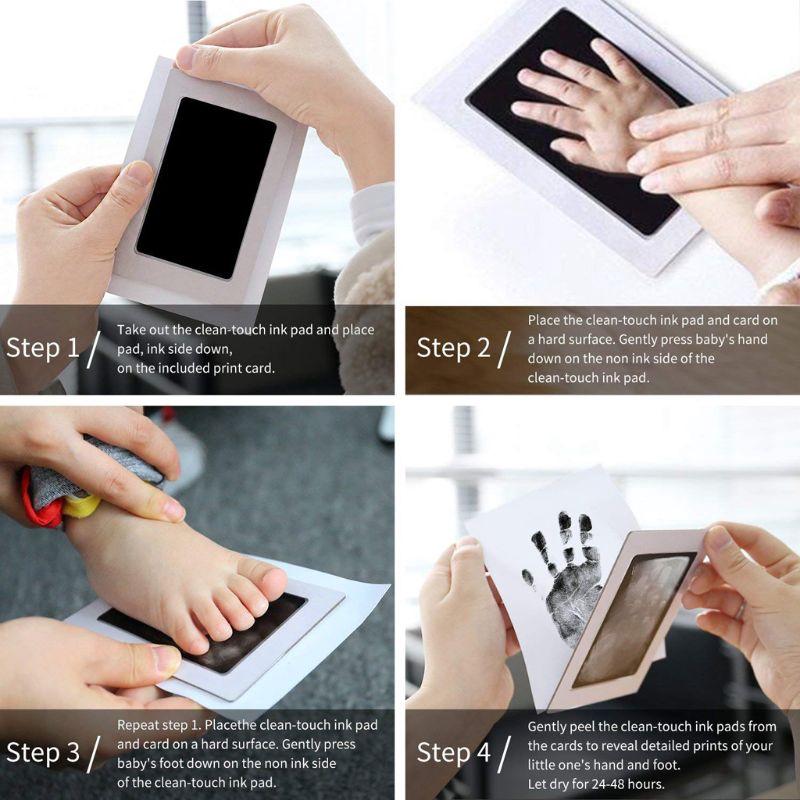 Step 1 /

Take out the clean-touch ink pad and place pad, ink side down, on the included print card.

Step 2 /

Place the clean-touch ink pad and card on a hard surface. Gently press baby's hand down on the non ink side of the clean-touch ink pad.

Step 3 /

Repeat step 1. Placethe clean-touch ink pad and card on a hard surface. Gently press baby's foot down on the non ink side of the clean-touch ink pad.

Step 4 /

Gently peel the clean-touch ink pads from the cards to reveal detailed prints of your little one's hand and foot. Let dry for 24-48 hours.